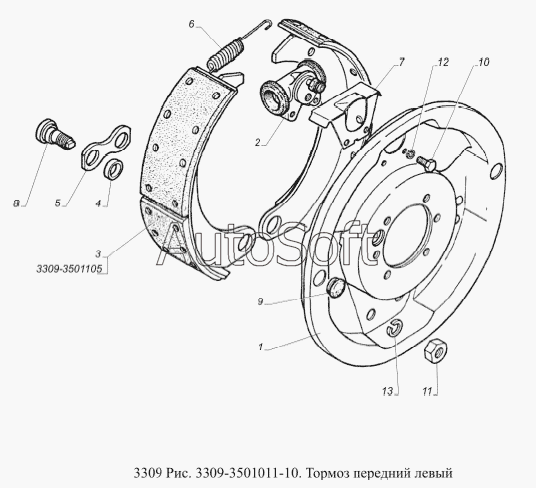 6
7
12
10
2
8
5
4
3
3309-3501105
AutoSoft
9
1
13
11

3309 Рис. 3309-3501011-10. Тормоз передний левый