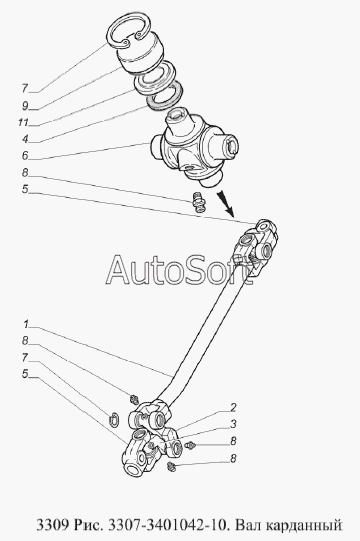 7
9
11
4
6
8
5

AutoSoft

1
8
7
5

2
3
8
8

3309 Рис. 3307-3401042-10. Вал карданный