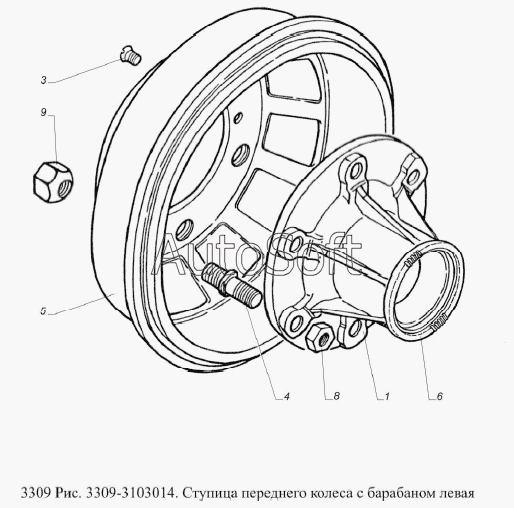 3

9

AutoSoft

5

4

8

1

6

3309 Рис. 3309-3103014. Ступица переднего колеса с барабаном левая