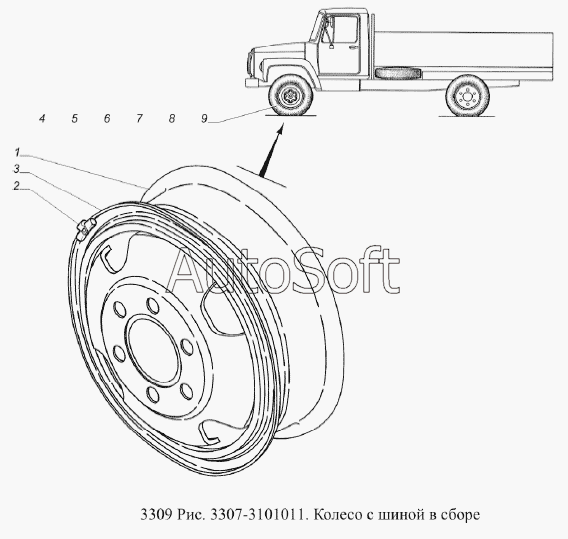 4 5 6 7 8 9

1
3
2

AutoSoft

3309 Рис. 3307-3101011. Колесо с шиной в сборе