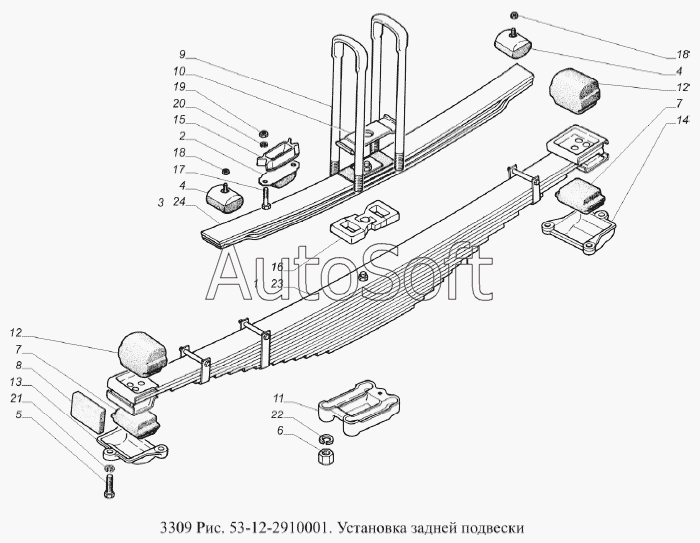 9
10
19
20
15
2
18
17
4
3
24
18
4
12
7
14
16
1
23
AutoSoft
12
7
8
13
21
5
11
22
6

3309 Рис. 53-12-2910001. Установка задней подвески