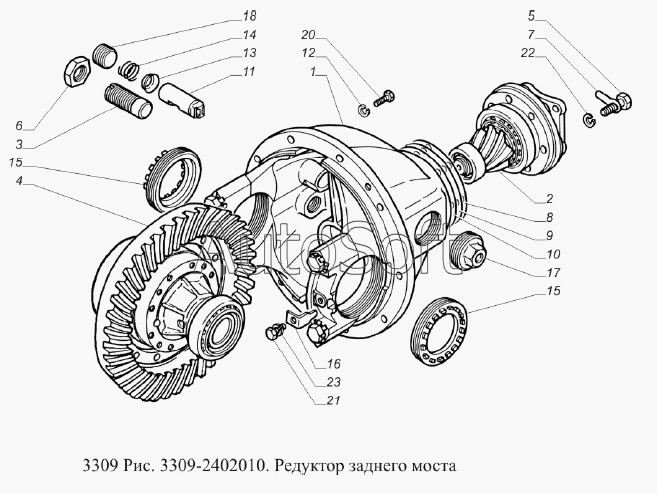 18
14
13
11
6
3
15
4
20
12
1
5
7
22
2
8
9
10
17
15
16
23
21
AutoSoft

3309 Рис. 3309-2402010. Редуктор заднего моста