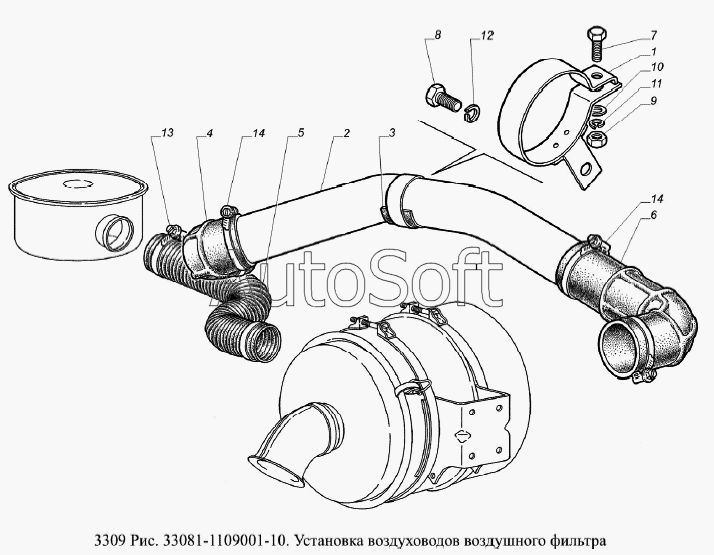 8
12
7
1
10
11
9
13
4
14
5
2
3
14
6
AutoSoft
3309 Рис. 33081-1109001-10. Установка воздуховодов воздушного фильтра