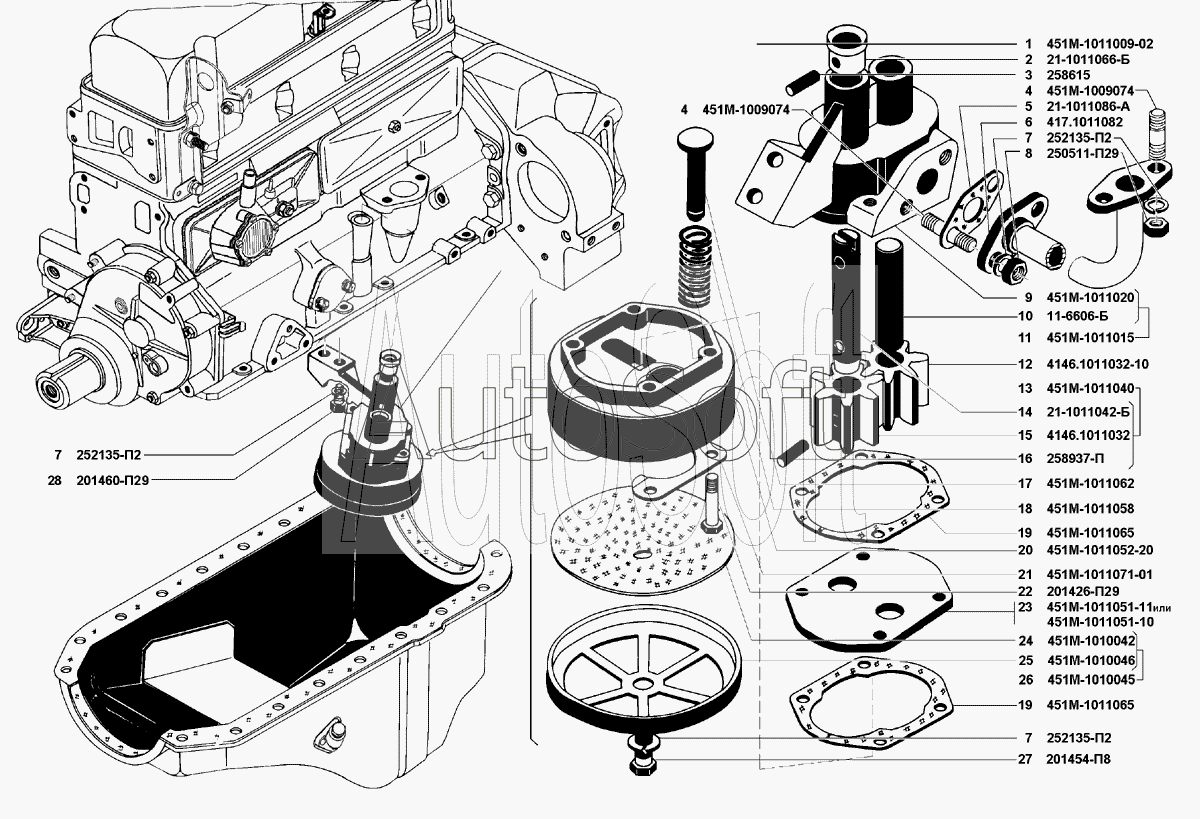 1 451М-1011009-02
2 21-1011066-Б
3 258615
4 451М-1009074
5 21-1011086-А
6 417.1011082
7 252135-П2
8 250511-П29
4 451М-1009074
9 451М-1011020
10 11-6606-Б
11 451М-1011015
12 4146.1011032-10
13 451М-1011040
14 21-1011042-Б
15 4146.1011032
16 258937-П
17 451М-1011062
18 451М-1011058
19 451М-1011065
20 451М-1011052-20
21 451М-1011071-01
22 201426-П29
23 451М-1011051-11или 451М-1011051-10
24 451М-1010042
25 451М-1010046
26 451М-1010045
19 451М-1011065
7 252135-П2
27 201454-П8
7 252135-П2
28 201460-П29
AutoSoft