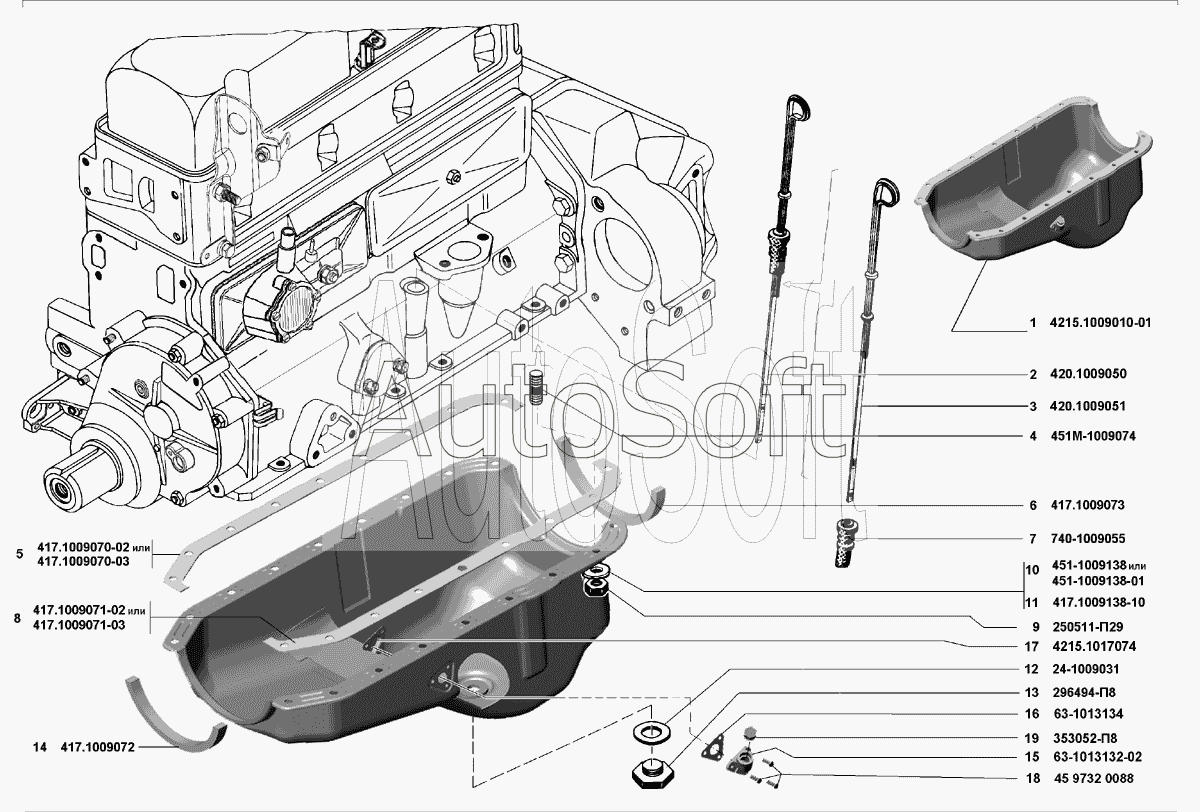 AutoSoft

1 4215.1009010-01
2 420.1009050
3 420.1009051
4 451М-1009074
6 417.1009073
7 740-1009055
10 451-1009138 или 451-1009138-01
11 417.1009138-10
9 250511-П29
17 4215.1017074
12 24-1009031
13 296494-П8
16 63-1013134
19 353052-П8
15 63-1013132-02
18 45 9732 0088
5 417.1009070-02 или 417.1009070-03
8 417.1009071-02 или 417.1009071-03
14 417.1009072