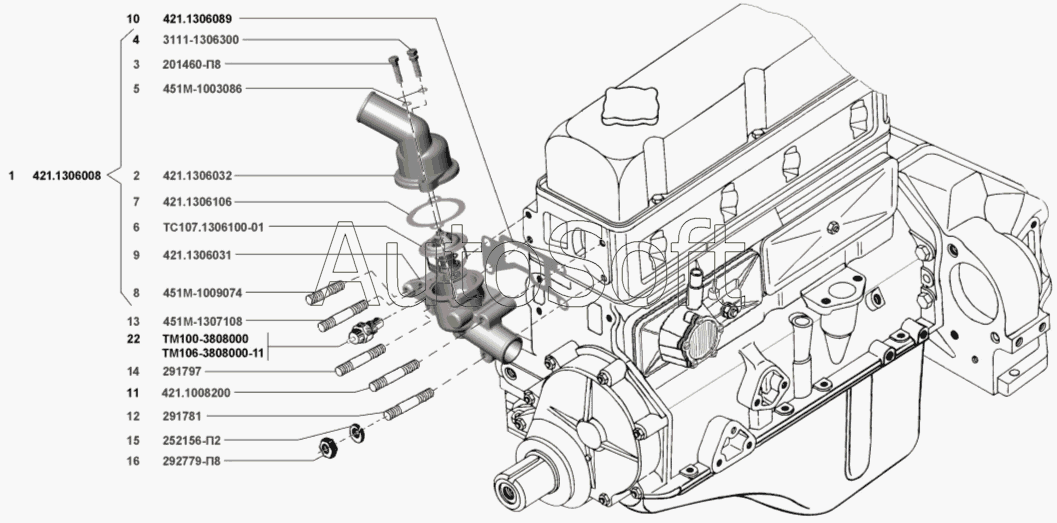 10 421.1306089
4 3111-1306300
3 201460-П8
5 451М-1003086
1 421.1306008
2 421.1306032
7 421.1306106
6 ТС107.1306100-01
9 421.1306031
8 451М-1009074
13 451М-1307108
22 ТМ100-3808000
ТМ106-3808000-11
14 291797
11 421.1008200
12 291781
15 252156-П2
16 292779-П8
AutoSoft