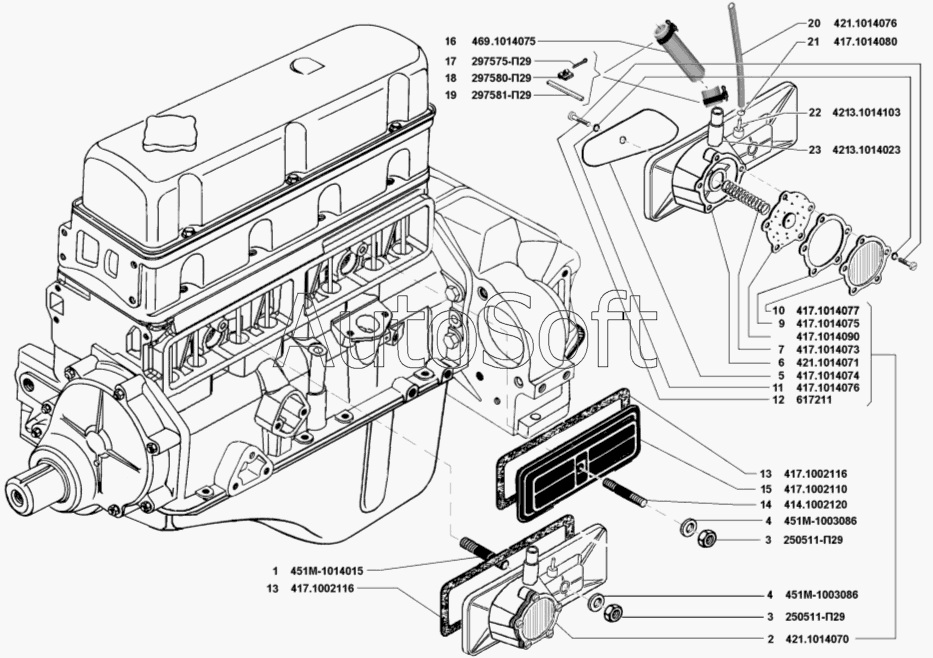 16 469.1014075
17 297575-П29
18 297580-П29
19 297581-П29
20 421.1014076
21 417.1014080
22 4213.1014103
23 4213.1014023
AutoSoft
10 417.1014077
9 417.1014075
417.1014090
7 417.1014073
6 421.1014071
5 417.1014074
11 417.1014076
12 617211
13 417.1002116
15 417.1002110
14 414.1002120
4 451М-1003086
3 250511-П29
1 451М-1014015
13 417.1002116
4 451М-1003086
3 250511-П29
2 421.1014070