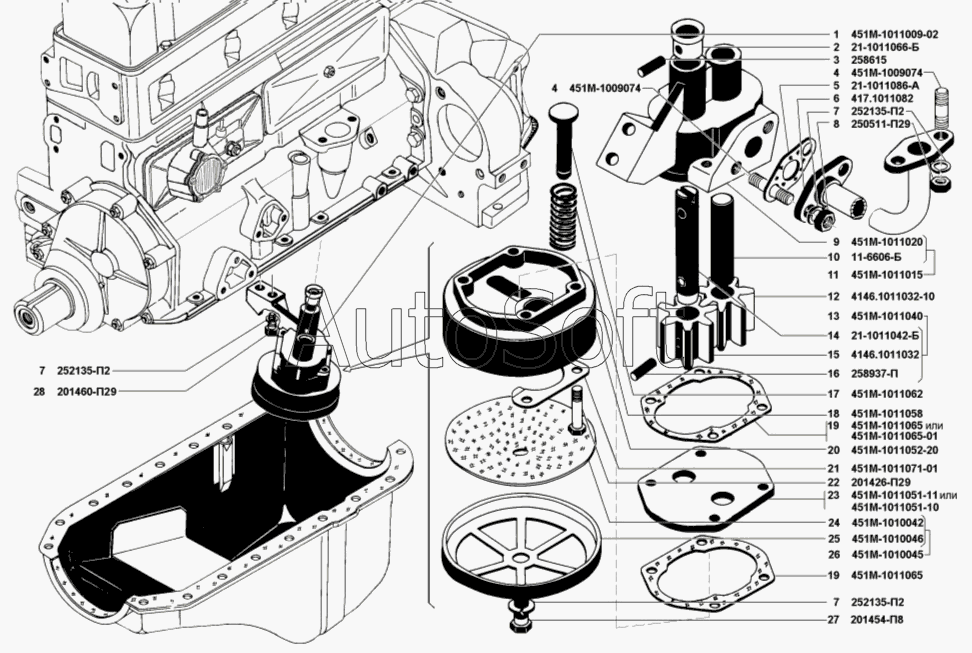 1 451М-1011009-02
2 21-1011066-Б
3 258615
4 451М-1009074
5 21-1011086-А
6 417.1011082
7 252135-П2
8 250511-П29
4 451М-1009074
9 451М-1011020
10 11-6606-Б
11 451М-1011015
12 4146.1011032-10
13 451М-1011040
14 21-1011042-Б
15 4146.1011032
16 258937-П
17 451М-1011062
18 451М-1011058
19 451М-1011065 или
451М-1011065-01
20 451М-1011052-20
21 451М-1011071-01
22 201426-П29
23 451М-1011051-11 или
451М-1011051-10
24 451М-1010042
25 451М-1010046
26 451М-1010045
19 451М-1011065
7 252135-П2
27 201454-П8
7 252135-П2
28 201460-П29
AutoSoft