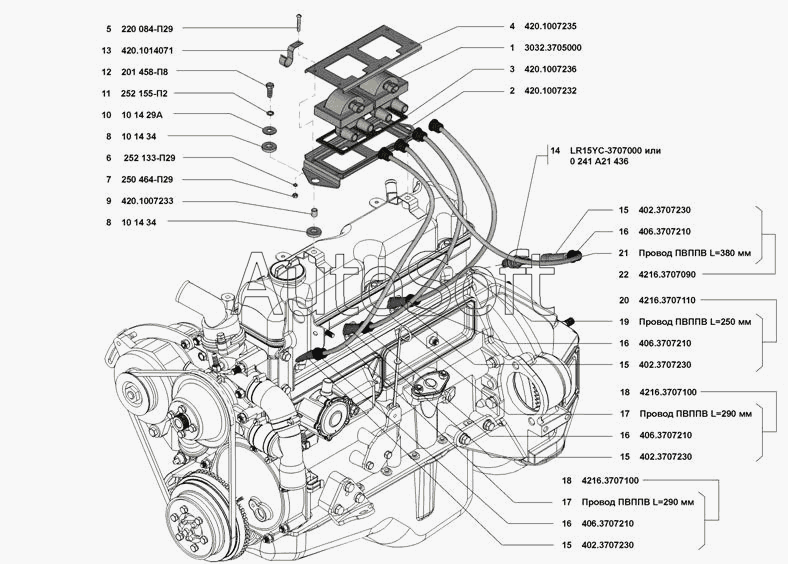 5 220 084-П29

13 420.1014071

12 201 458-П8

11 252 155-П2

10 10 14 29А

8 10 14 34

6 252 133-П29

7 250 464-П29

9 420.1007233

8 10 14 34

4 420.1007235

1 3032.3705000

3 420.1007236

2 420.1007232

14 LR15YC-3707000 или 0 241 A21 436

15 402.3707230

16 406.3707210

21 Провод ПВППВ L=380 мм

22 4216.3707090

20 4216.3707110

19 Провод ПВППВ L=250 мм

16 406.3707210

15 402.3707230

18 4216.3707100

17 Провод ПВППВ L=290 мм

16 406.3707210

15 402.3707230

18 4216.3707100

17 Провод ПВППВ L=290 мм

16 406.3707210

15 402.3707230

AutoSoft