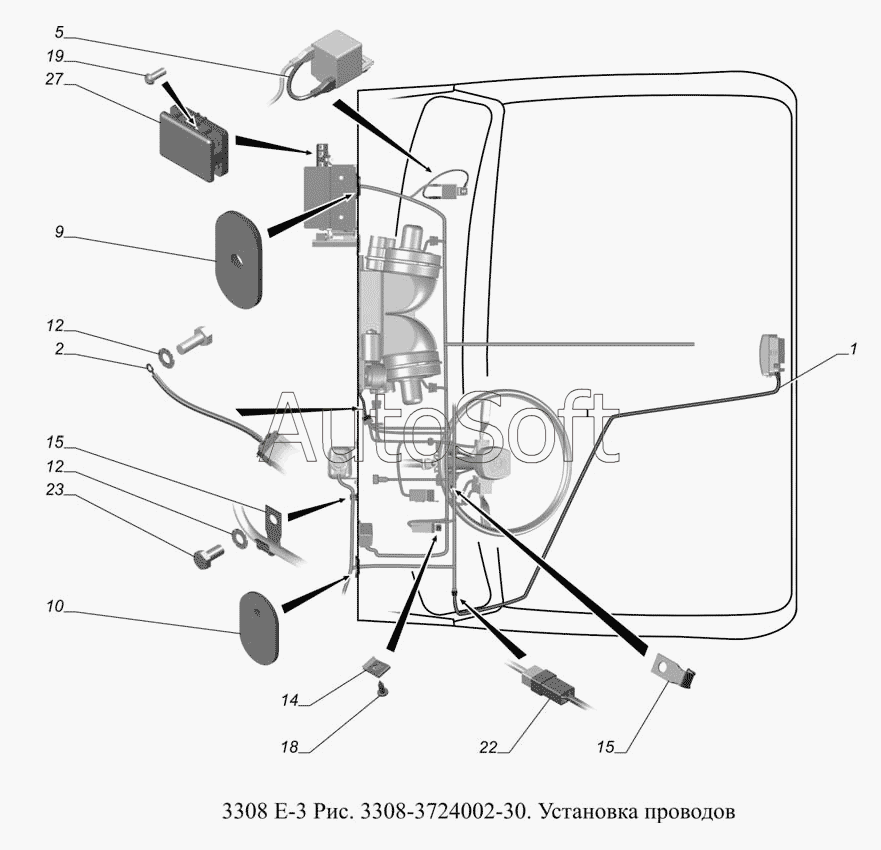 5
19
27
9
12
2
15
12
23
10
14
18
22
15
1
AutoSoft

3308 Е-3 Рис. 3308-3724002-30. Установка проводов