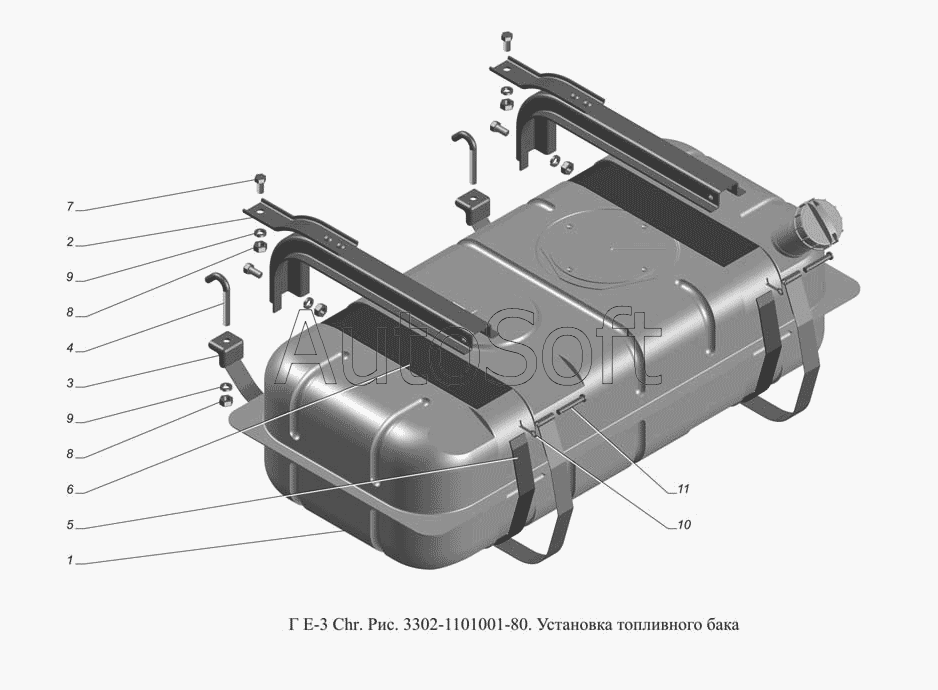 7
2
9
8
4
3
9
8
6
5
1
11
10
AutoSoft
Г Е-3 Chr. Рис. 3302-1101001-80. Установка топливного бака