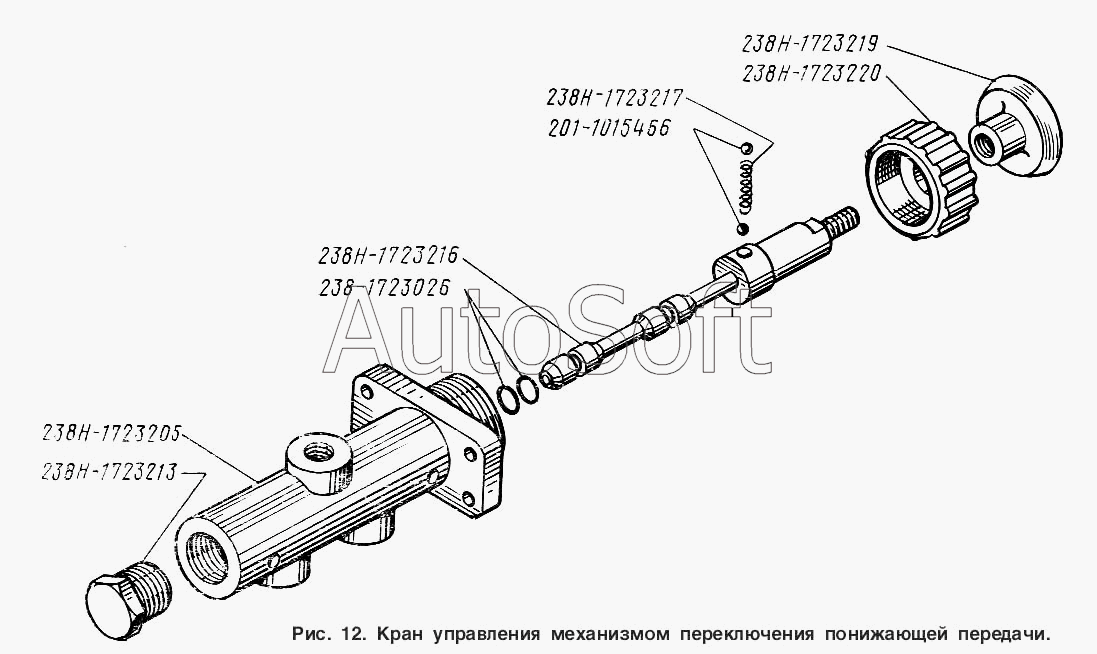 238Н-1723219
238Н-1723220
238Н-1723217
201-1015456
238Н-1723216
238-1723026
AutoSoft
238Н-1723205
238Н-1723213
Рис. 12. Кран управления механизмом переключения понижающей передачи.