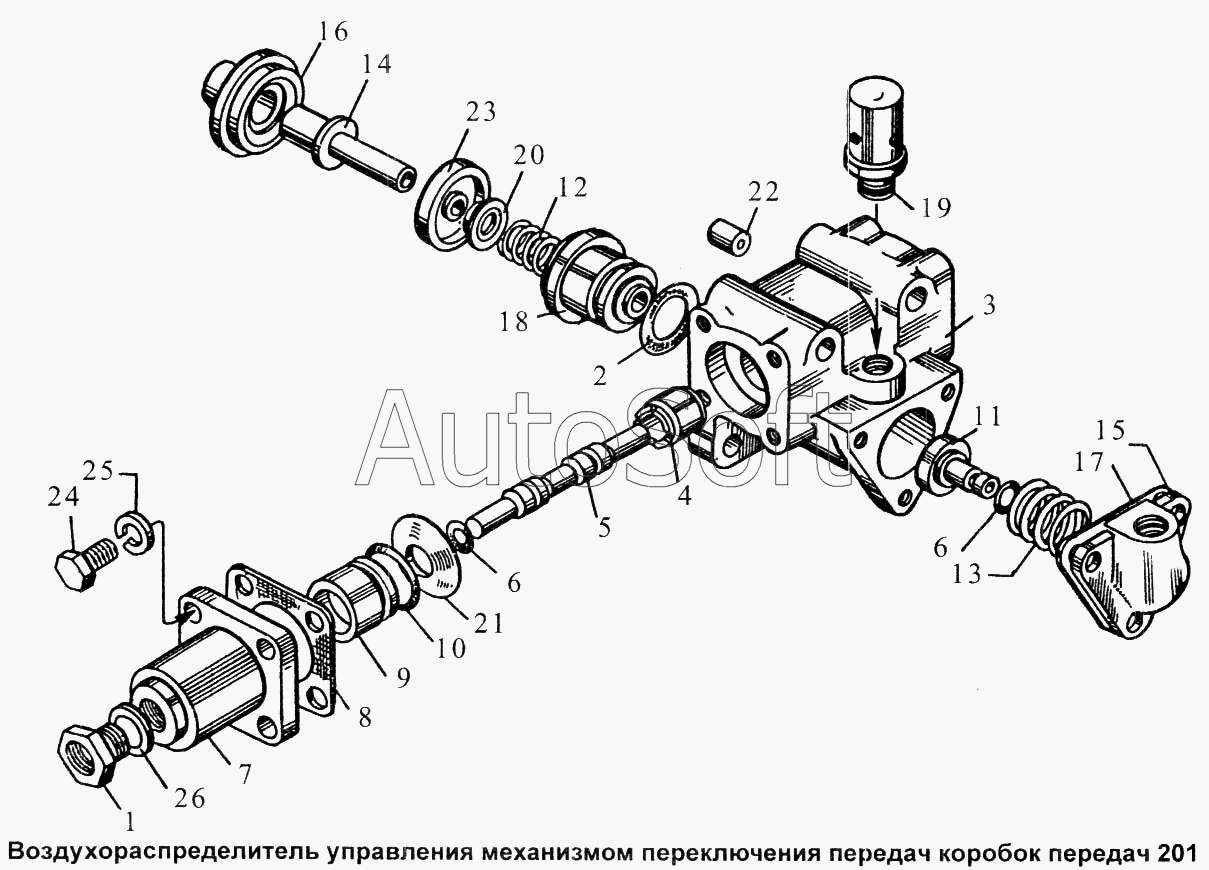 16
14
23
20
12
22
19
18
2
3
AutoSoft
11
15
17
4
5
6
13
25
24
6
21
10
9
8
7
26
1
Воздухораспределитель управления механизмом переключения передач коробок передач 201