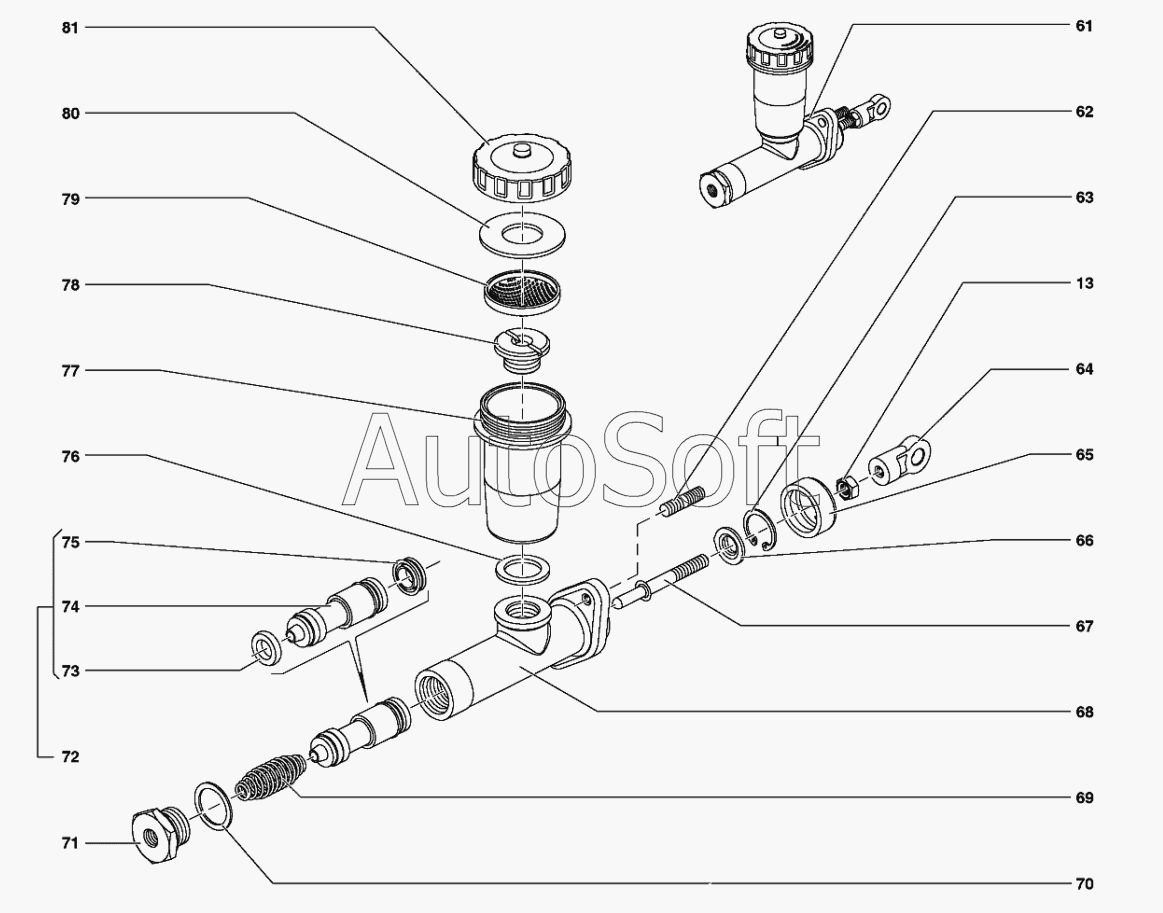 81
80
79
78
77
76
75
74
73
72
71
61
62
63
13
64
65
66
67
68
69
70
AutoSoft