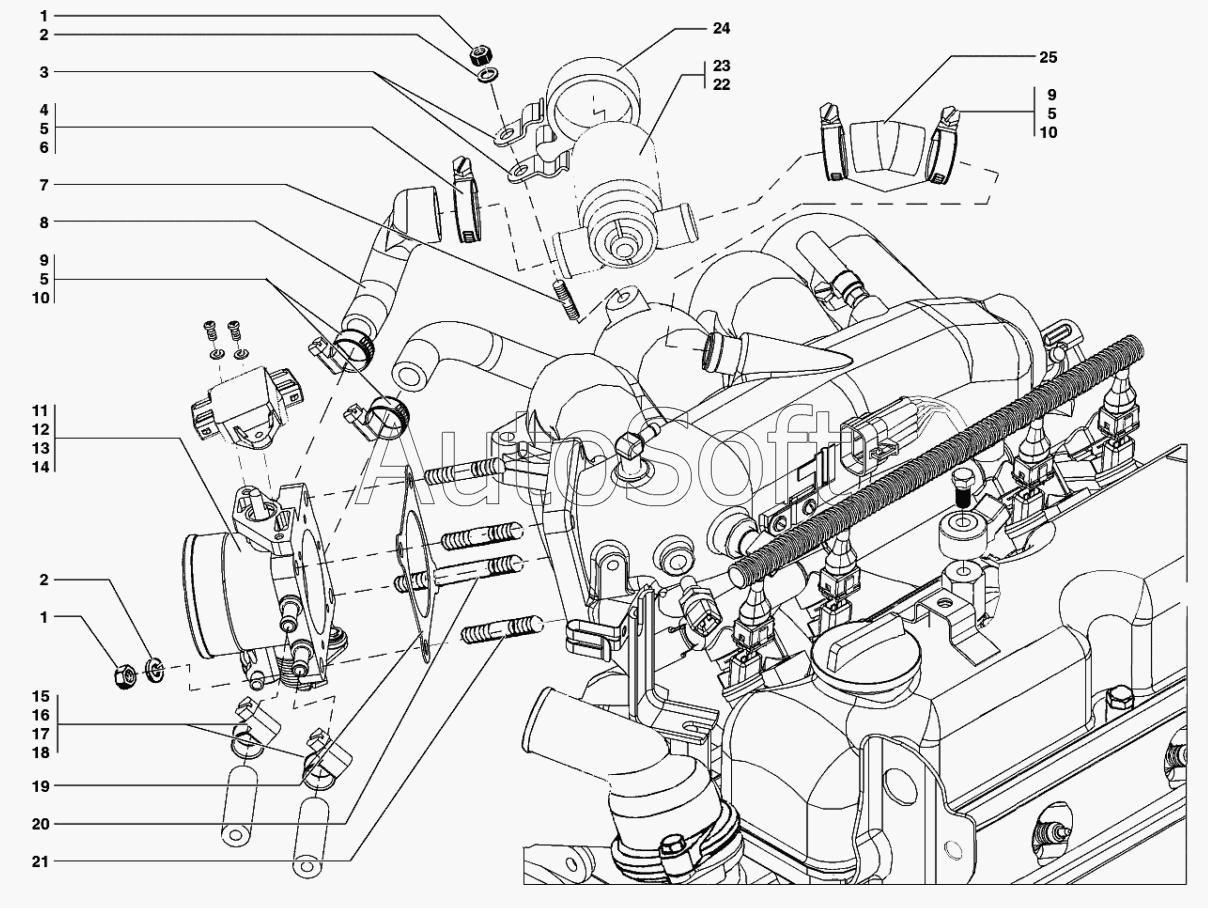 1
2
3
4
5
6
7
8
9
5
10
11
12
13
14
2
1
15
16
17
18
19
20
21
24
23
22
25
9
5
10
AutoSoft