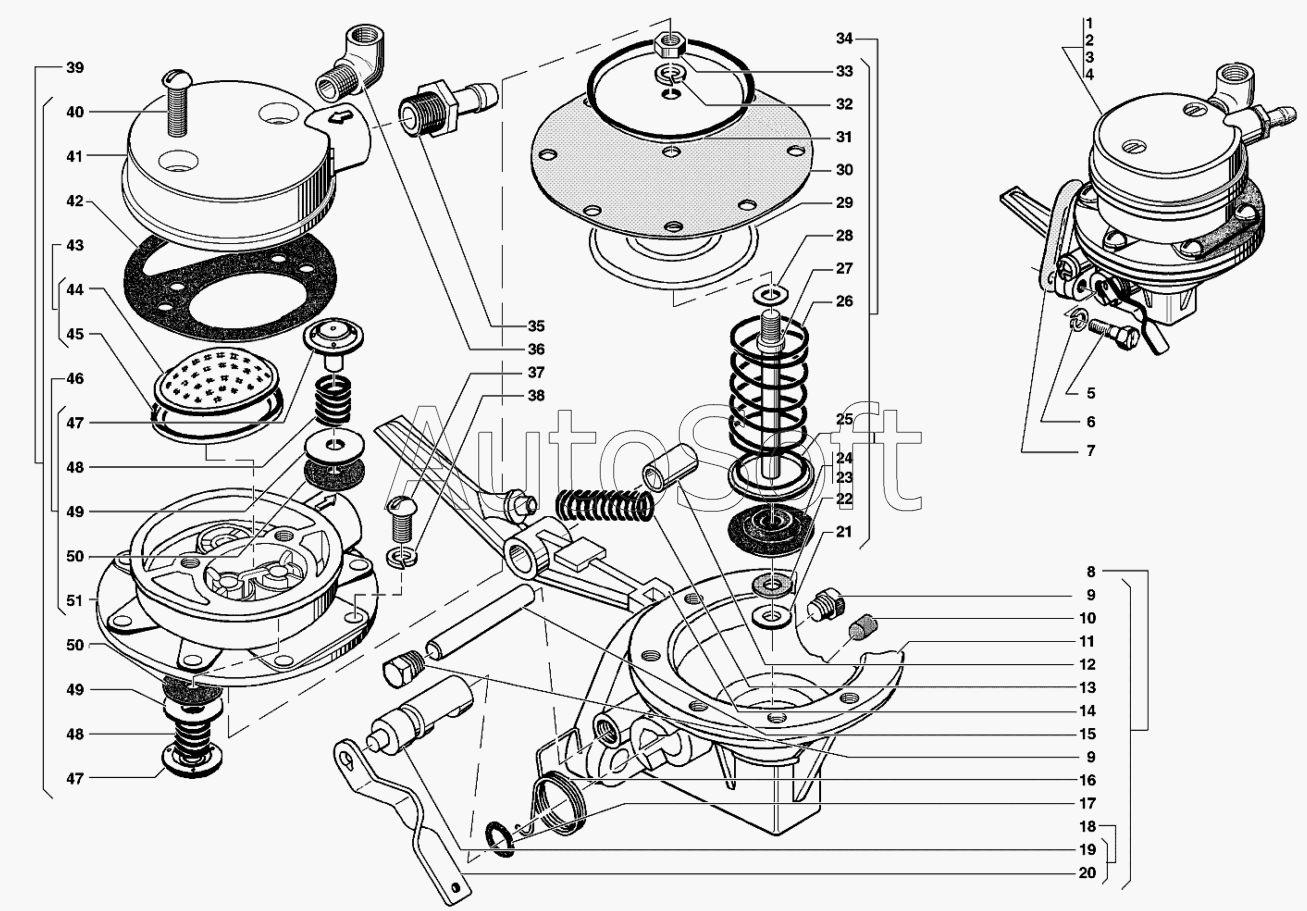 39
40
41
42
43
44
45
46
47
48
49
50
51
50
49
48
47
35
36
37
38
34
33
32
31
30
29
28
27
26
25
24
23
22
21
1
2
3
4
5
6
7
8
9
10
11
12
13
14
15
9
16
17
18
19
20
AutoSoft