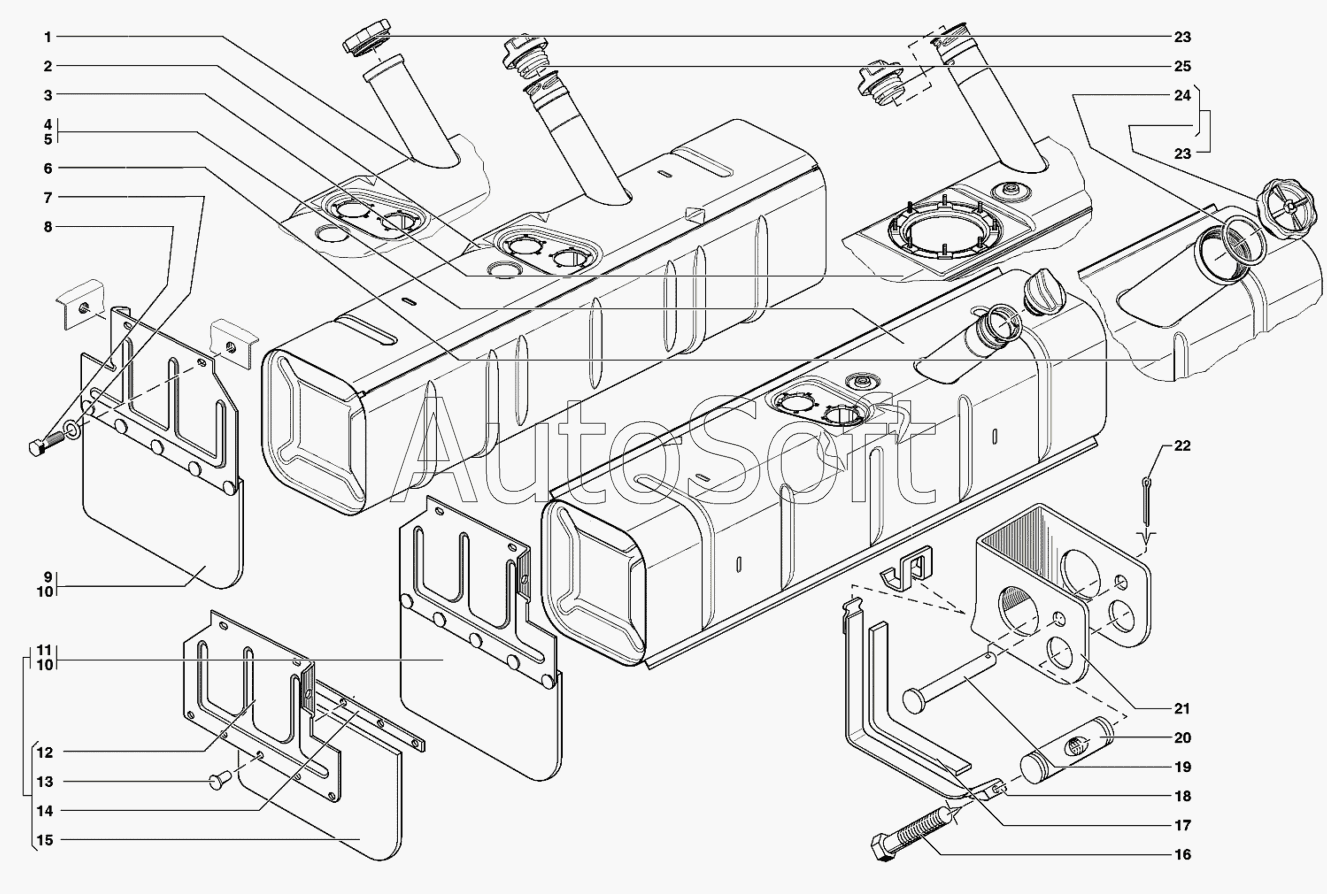 1
2
3
4
5
6
7
8
9
10
11
10
12
13
14
15
23
25
24
23
22
21
20
19
18
17
16
AutoSoft