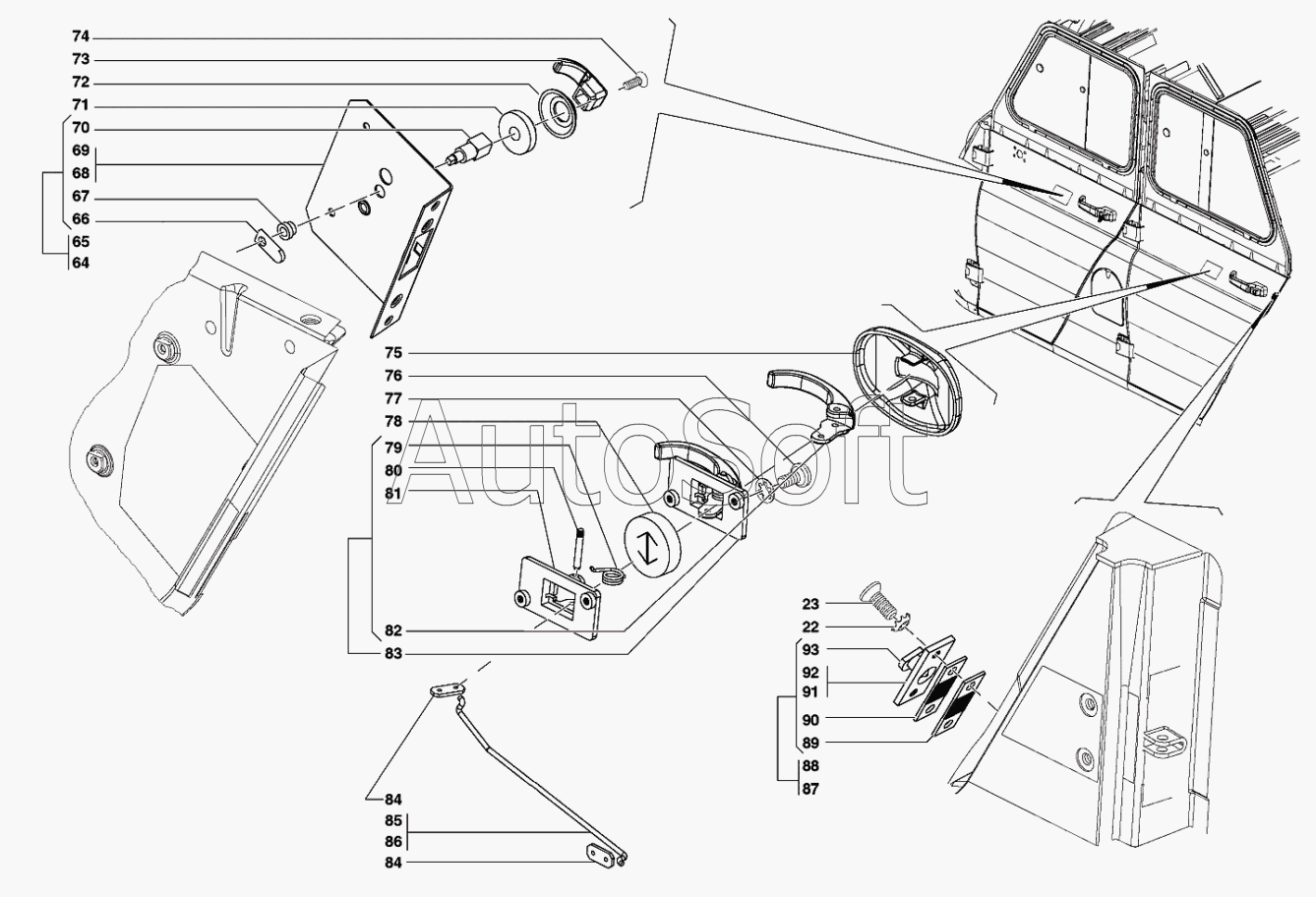 74
73
72
71
70
69
68
67
66
65
64
75
76
77
78
79
80
81
82
83
AutoSoft
23
22
93
92
91
90
89
88
87
84
85
86
84