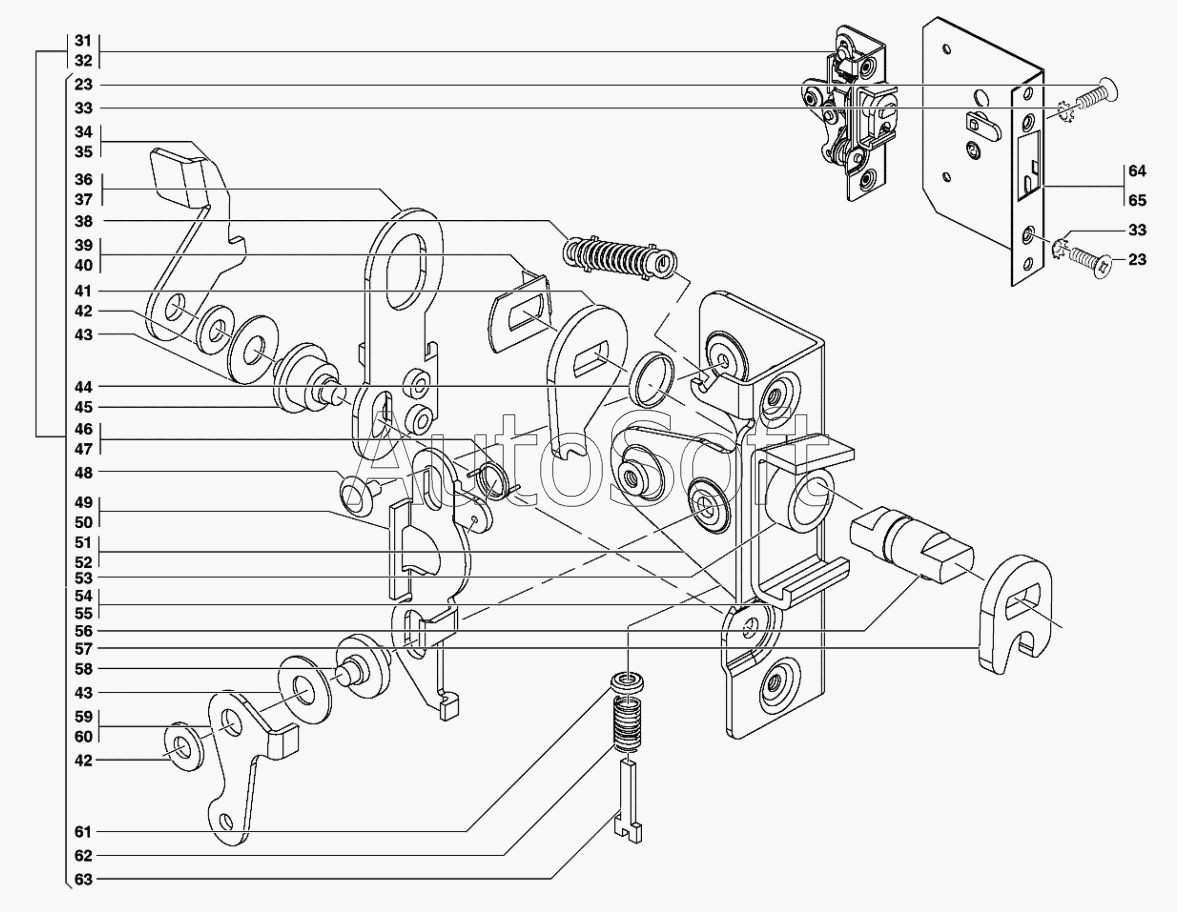 31
32
23
33
34
35
36
37
38
39
40
41
42
43
44
45
46
47
48
49
50
51
52
53
54
55
56
57
58
43
59
60
42
61
62
63
64
65
33
23
AutoSoft