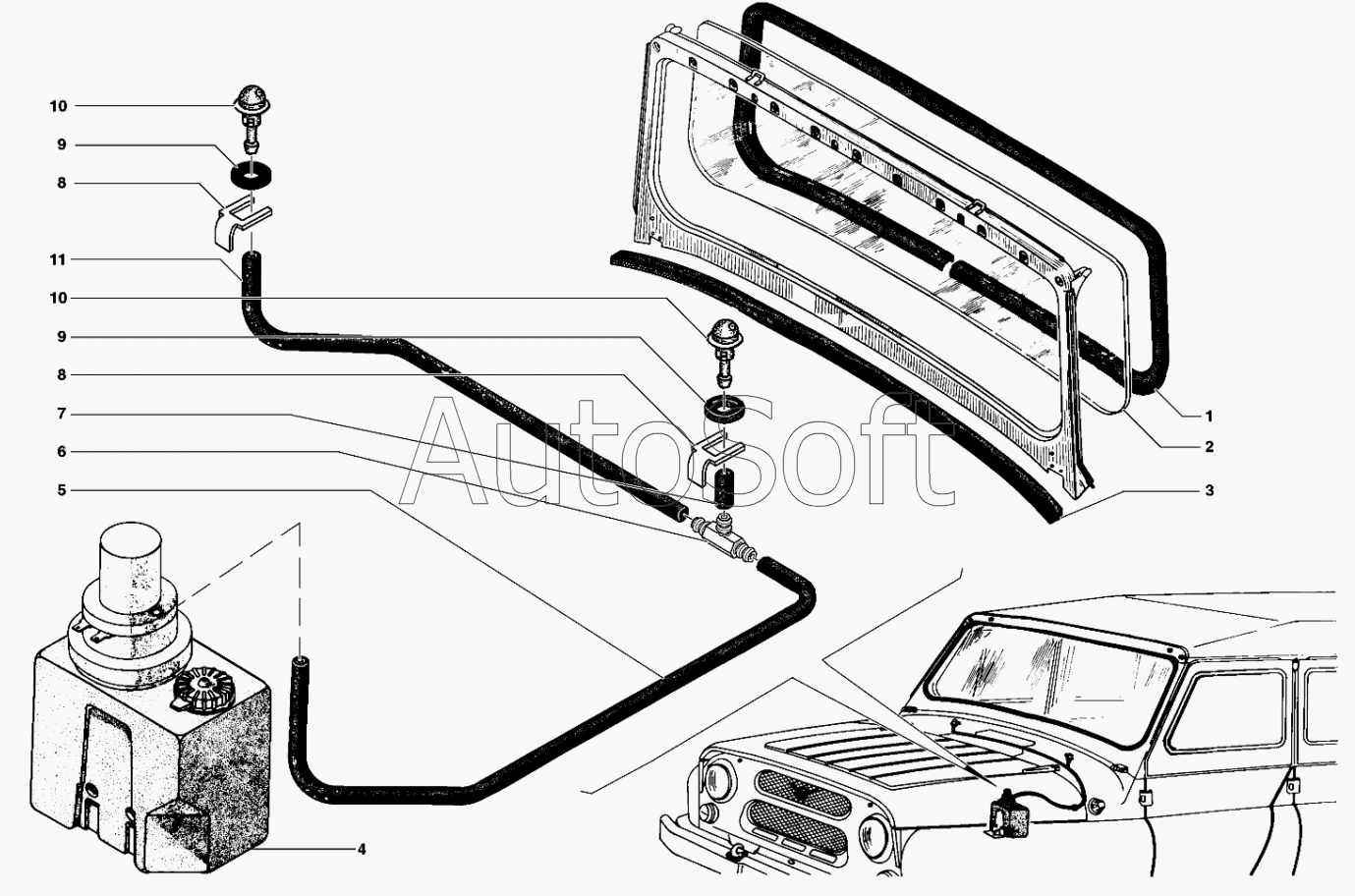 10
9
8
11
10
9
8
7
6
5
AutoSoft
1
2
3
4