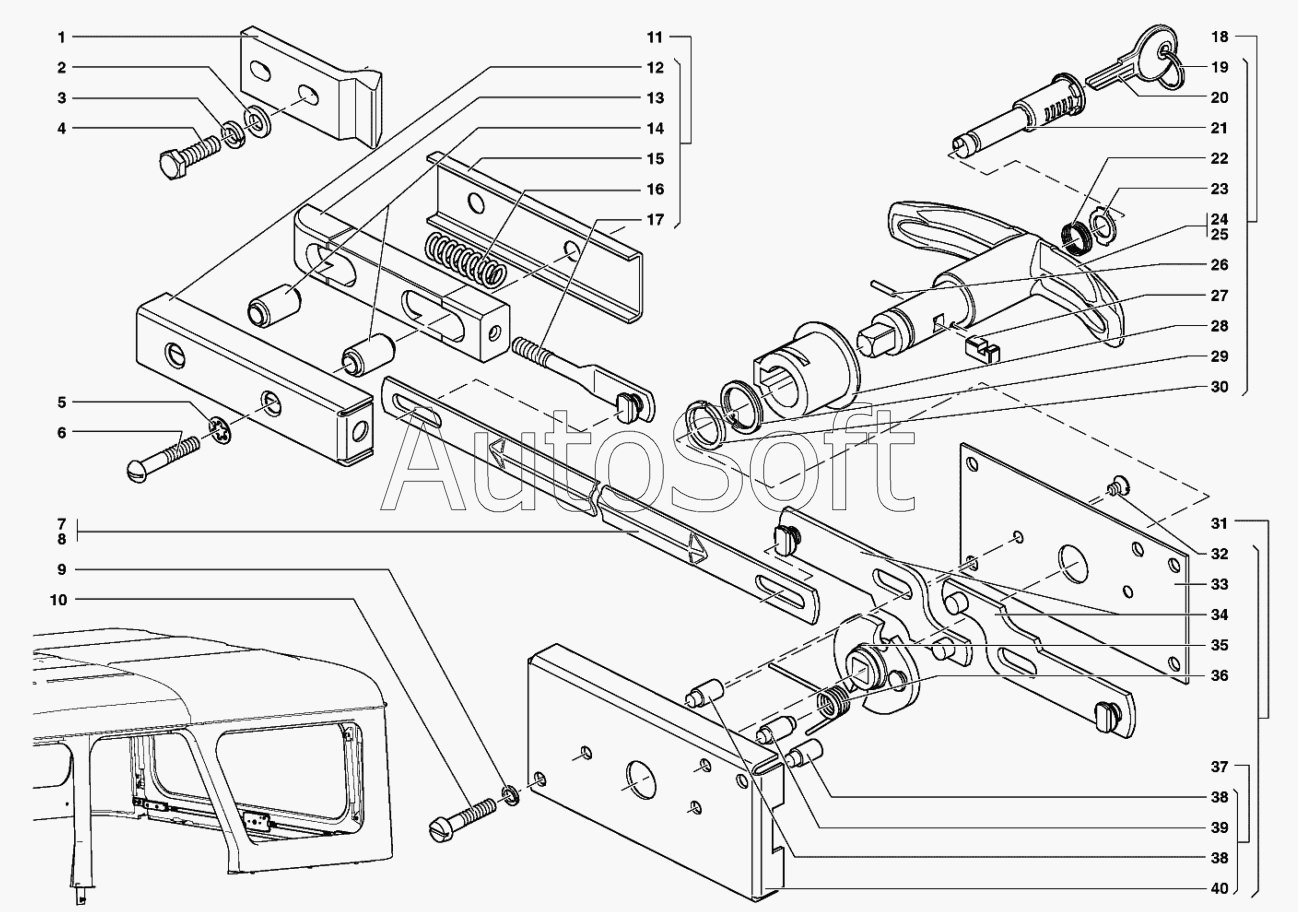 1
2
3
4
5
6
7
8
9
10
11
12
13
14
15
16
17
18
19
20
21
22
23
24
25
26
27
28
29
30
31
32
33
34
35
36
37
38
39
38
40
AutoSoft