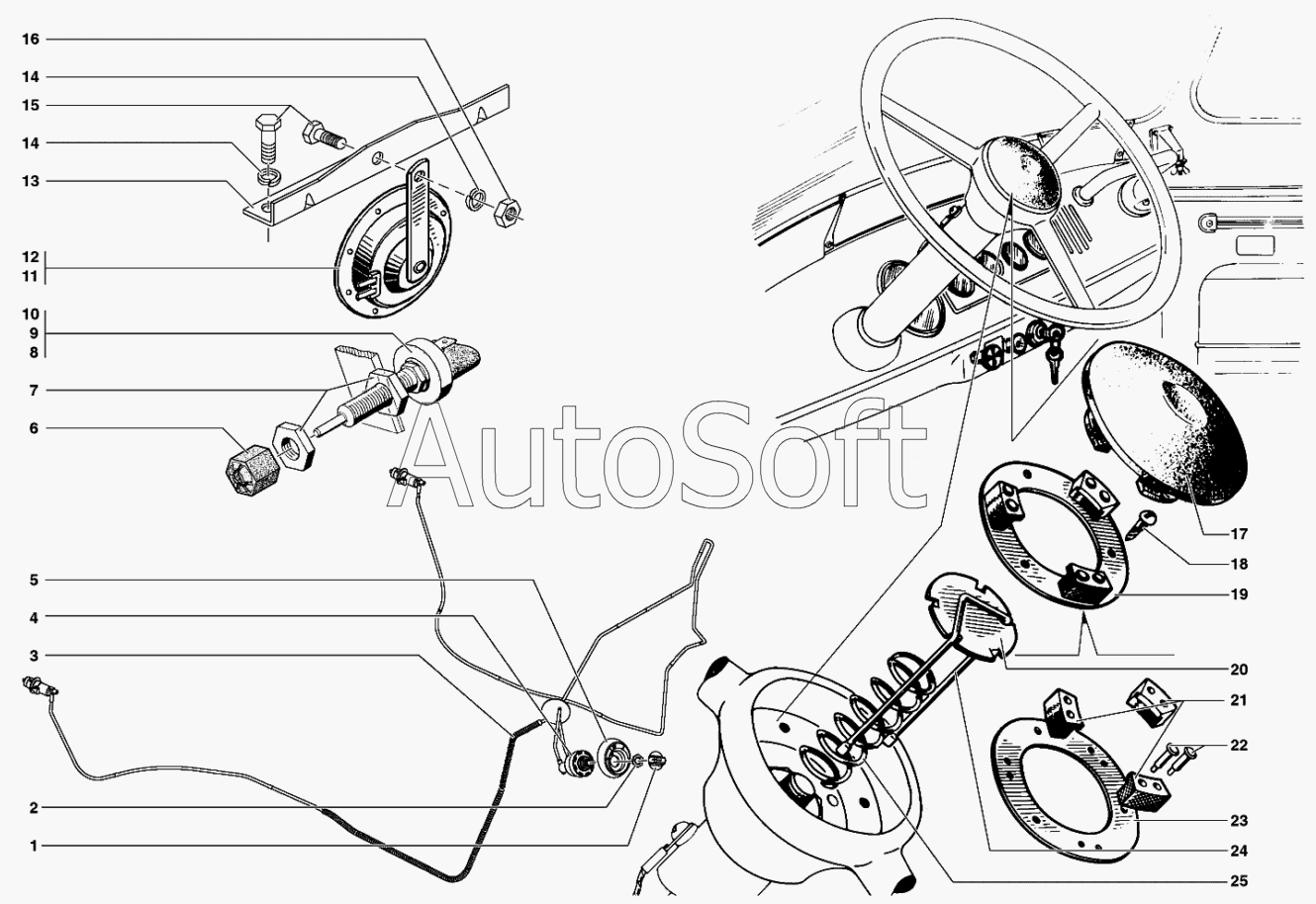 16
14
15
14
13
12
11
10
9
8
7
6
5
4
3
2
1
AutoSoft
17
18
19
20
21
22
23
24
25