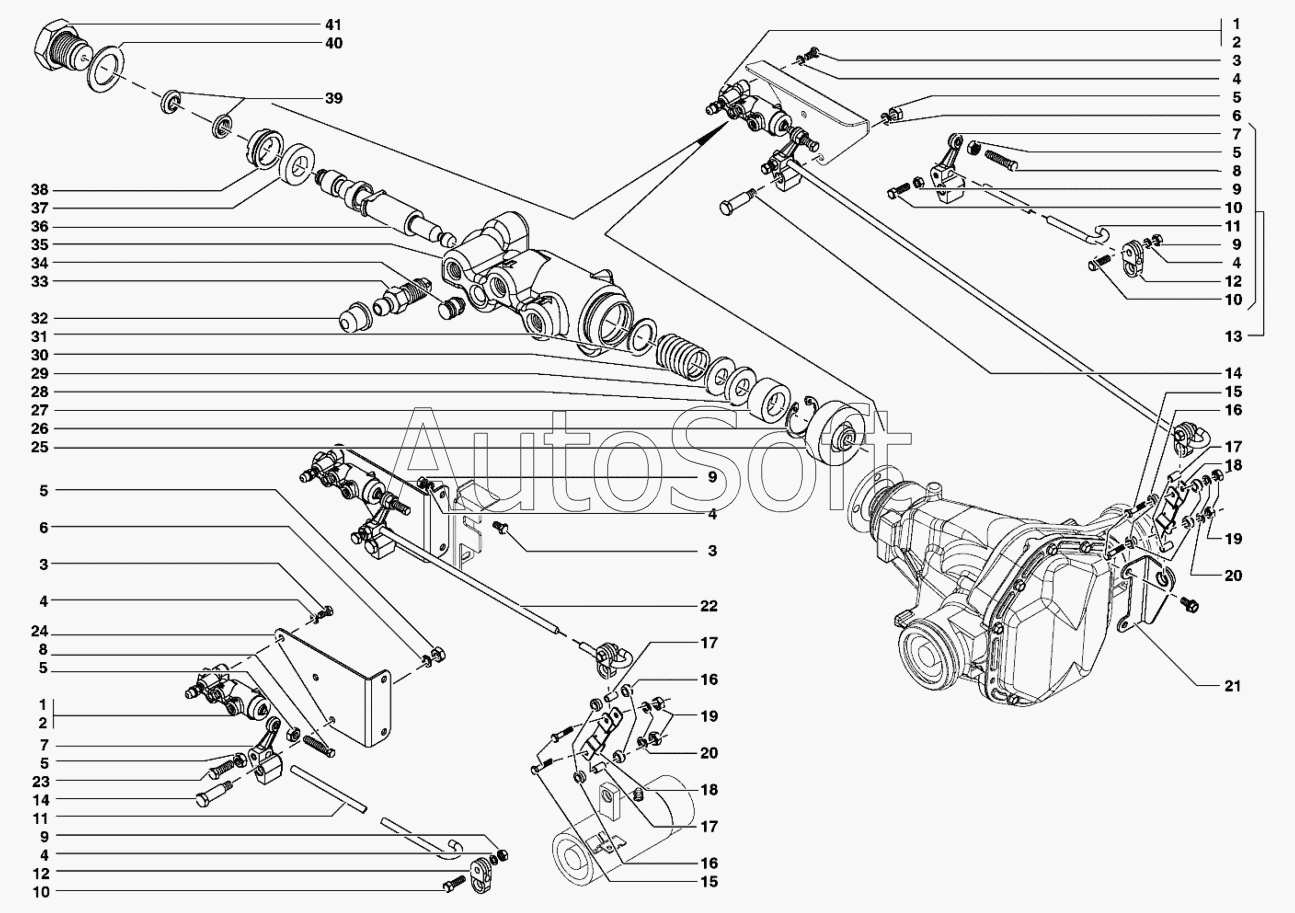 41
40
39
38
37
36
35
34
33
32
31
30
29
28
27
26
25
5
6
3
4
24
8
5
1
2
7
5
23
14
11
9
4
12
10
1
2
3
4
5
6
7
5
8
9
10
11
9
4
12
10
13
14
15
16
17
18
19
20
21
9
4
3
22
17
16
19
20
18
17
16
15
AutoSoft