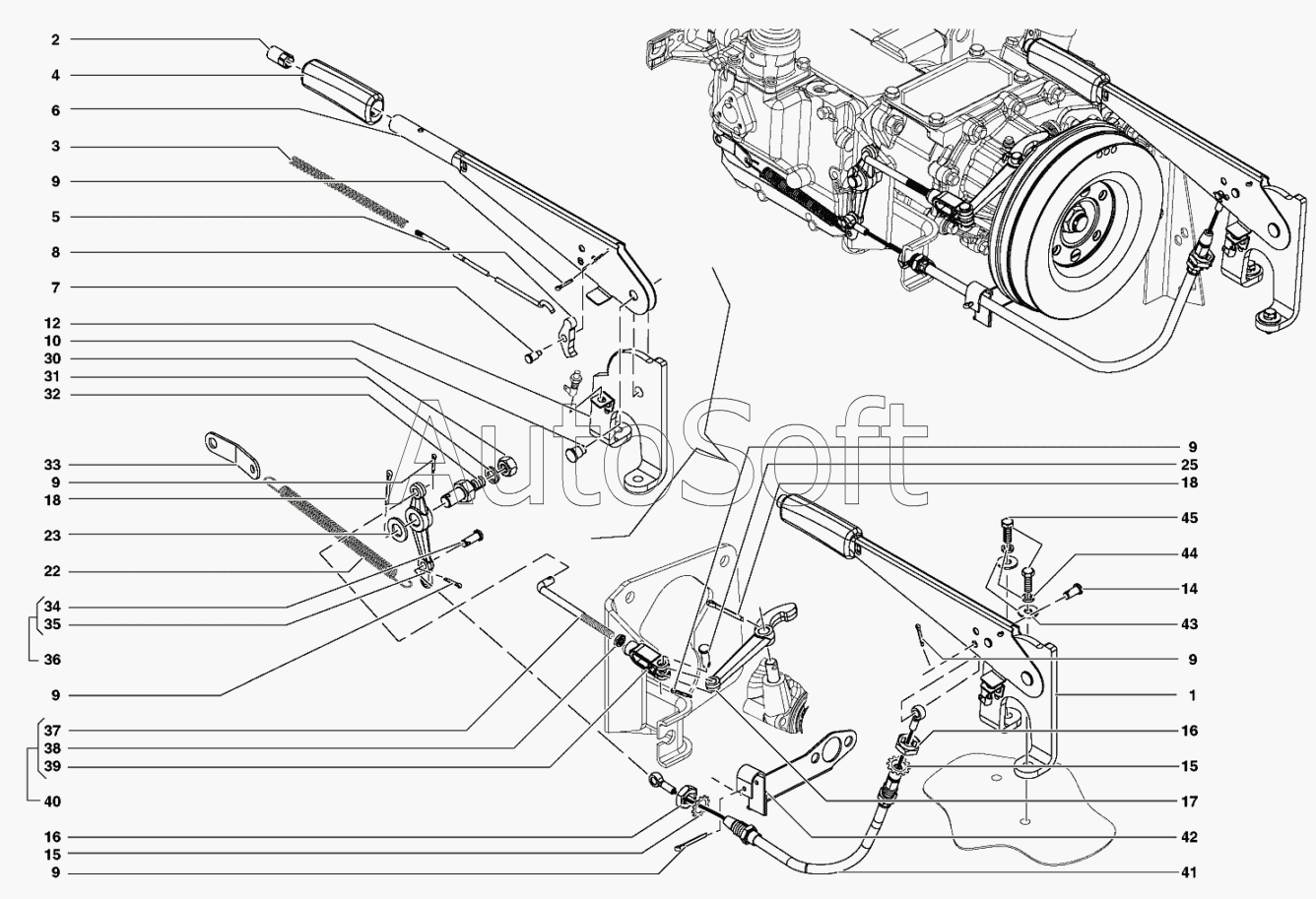 2
4
6
3
9
5
8
7
12
10
30
31
32
33
9
18
23
22
34
35
36
9
37
38
39
40
16
15
9
AutoSoft
9
25
18
45
44
14
43
9
1
16
15
17
42
41