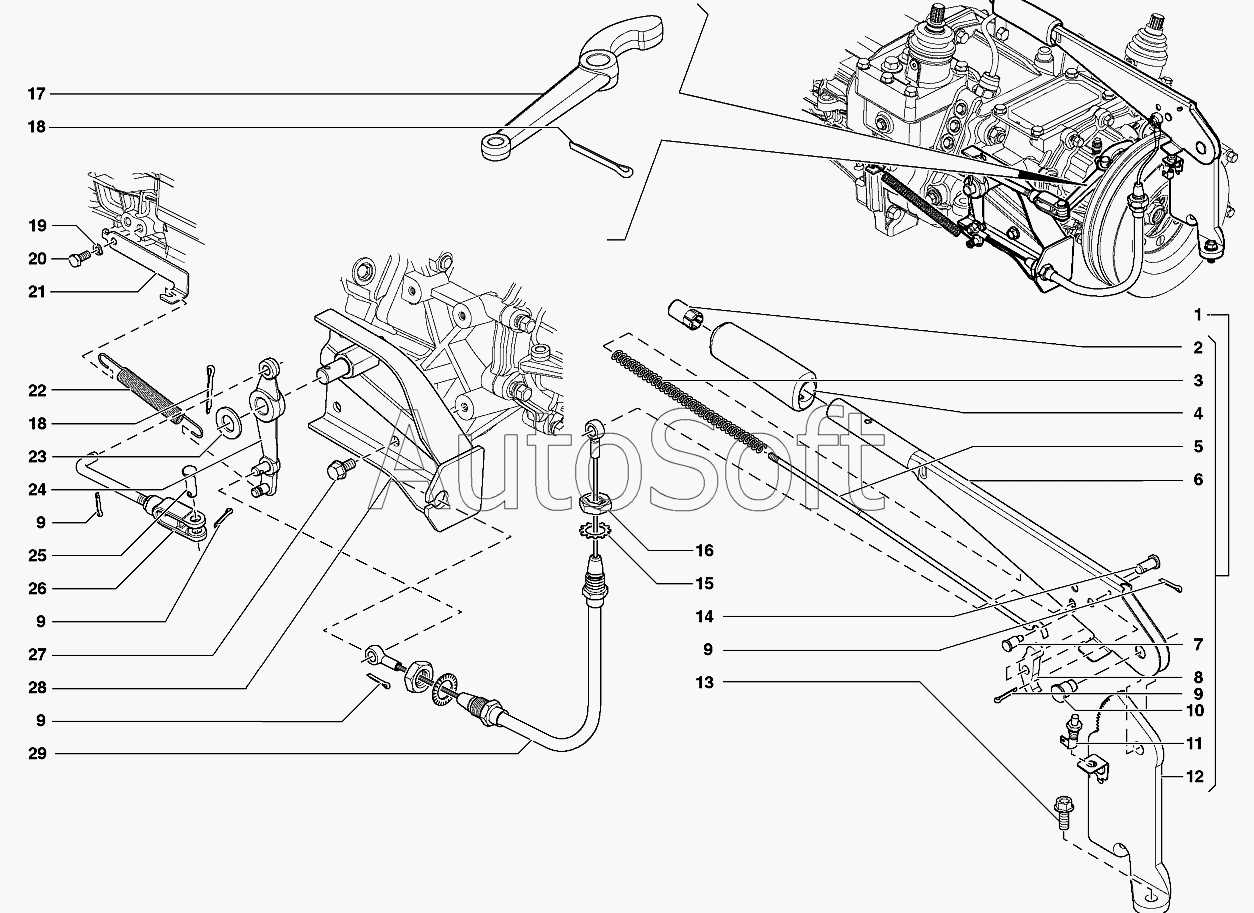 17
18
19
20
21
22
18
23
24
9
25
26
9
27
28
9
29
AutoSoft
16
15
14
9
13
1
2
3
4
5
6
7
8
9
10
11
12