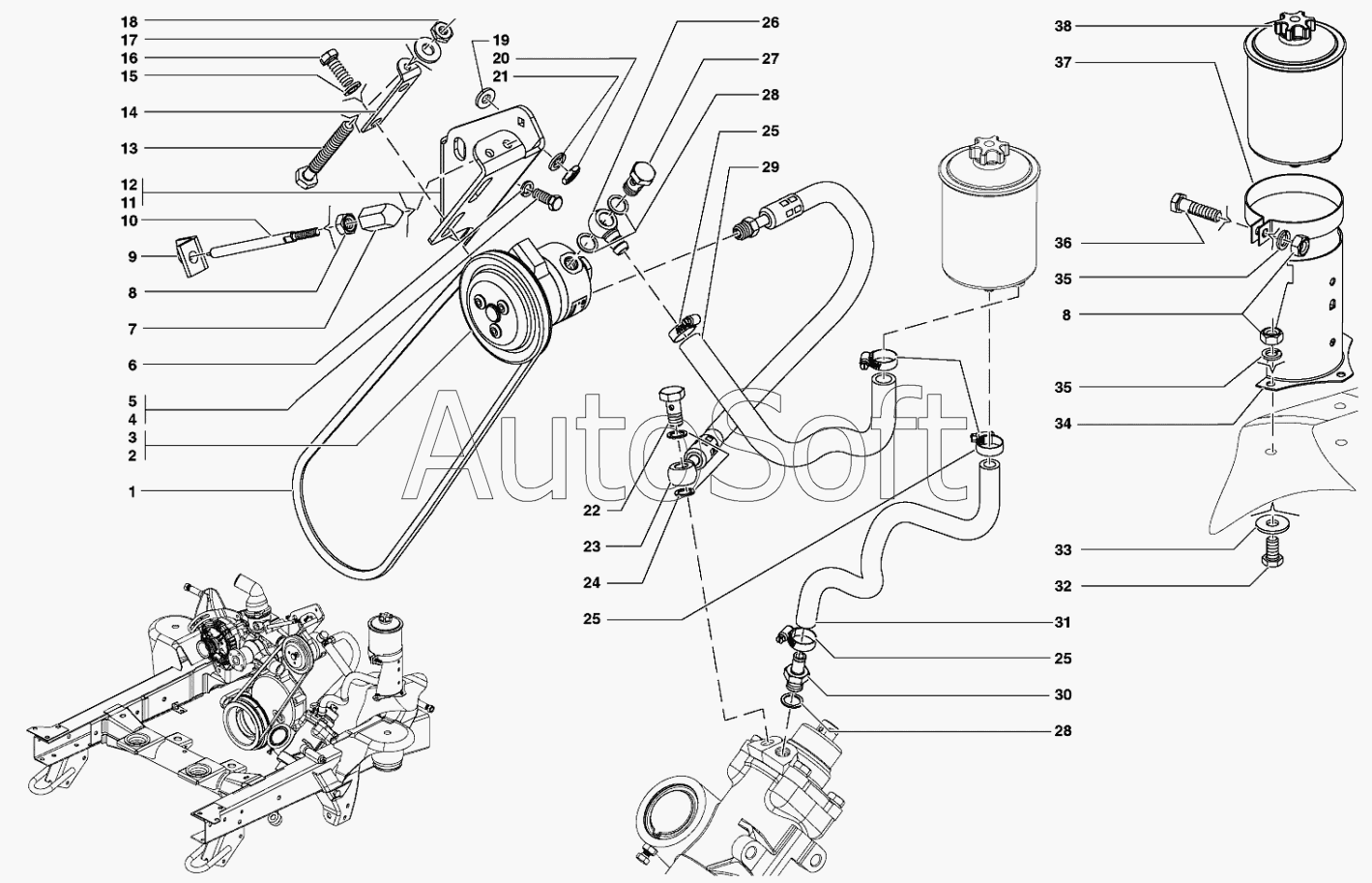 18
17
16
15
14
13
12
11
10
9
8
7
6
5
4
3
2
1
19
20
21
26
27
28
25
29
22
23
24
25
38
37
36
35
8
35
34
33
32
31
25
30
28
AutoSoft