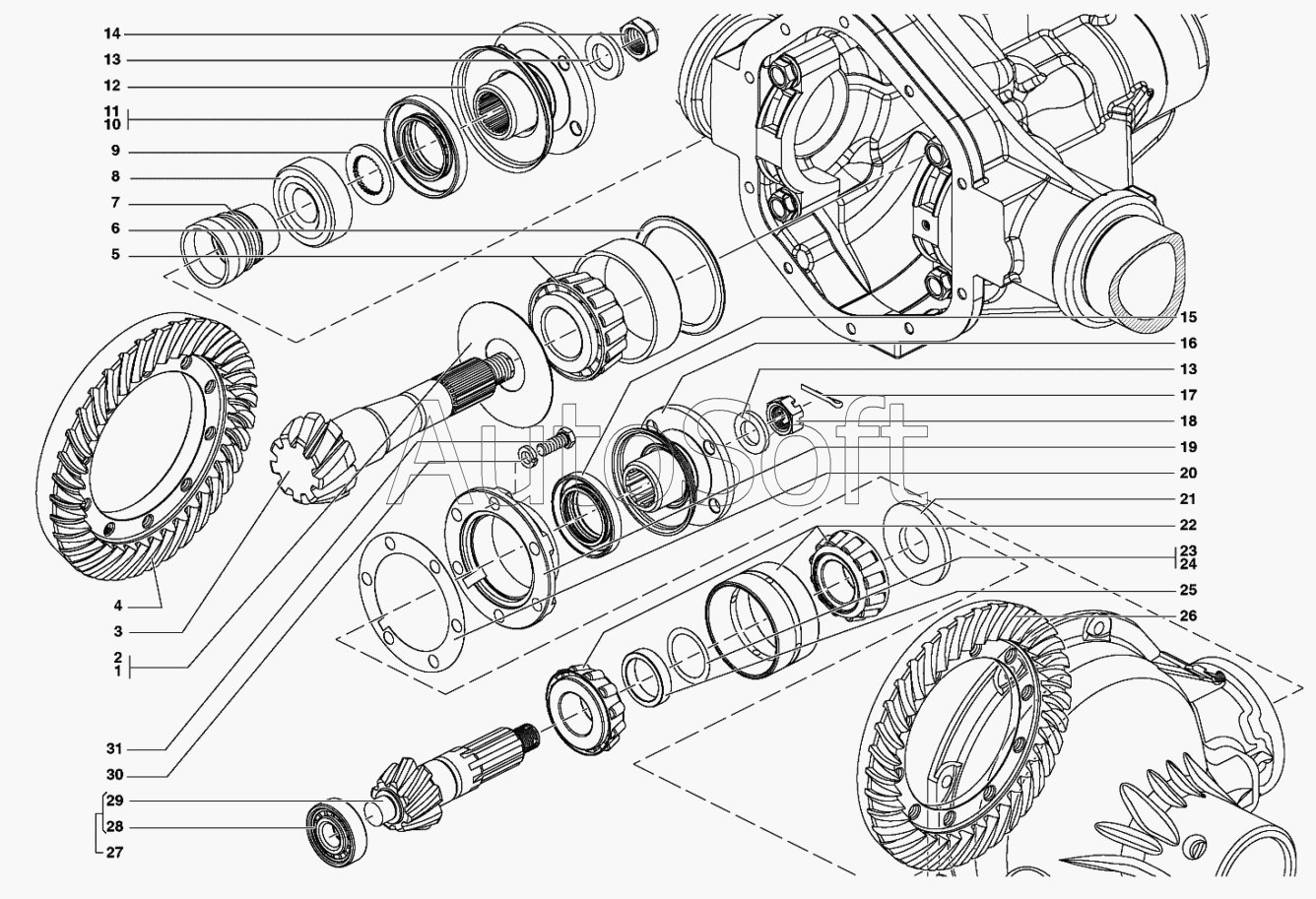 14
13
12
11
10
9
8
7
6
5
4
3
2
1
31
30
29
28
27
15
16
13
17
18
19
20
21
22
23
24
25
26
AutoSoft