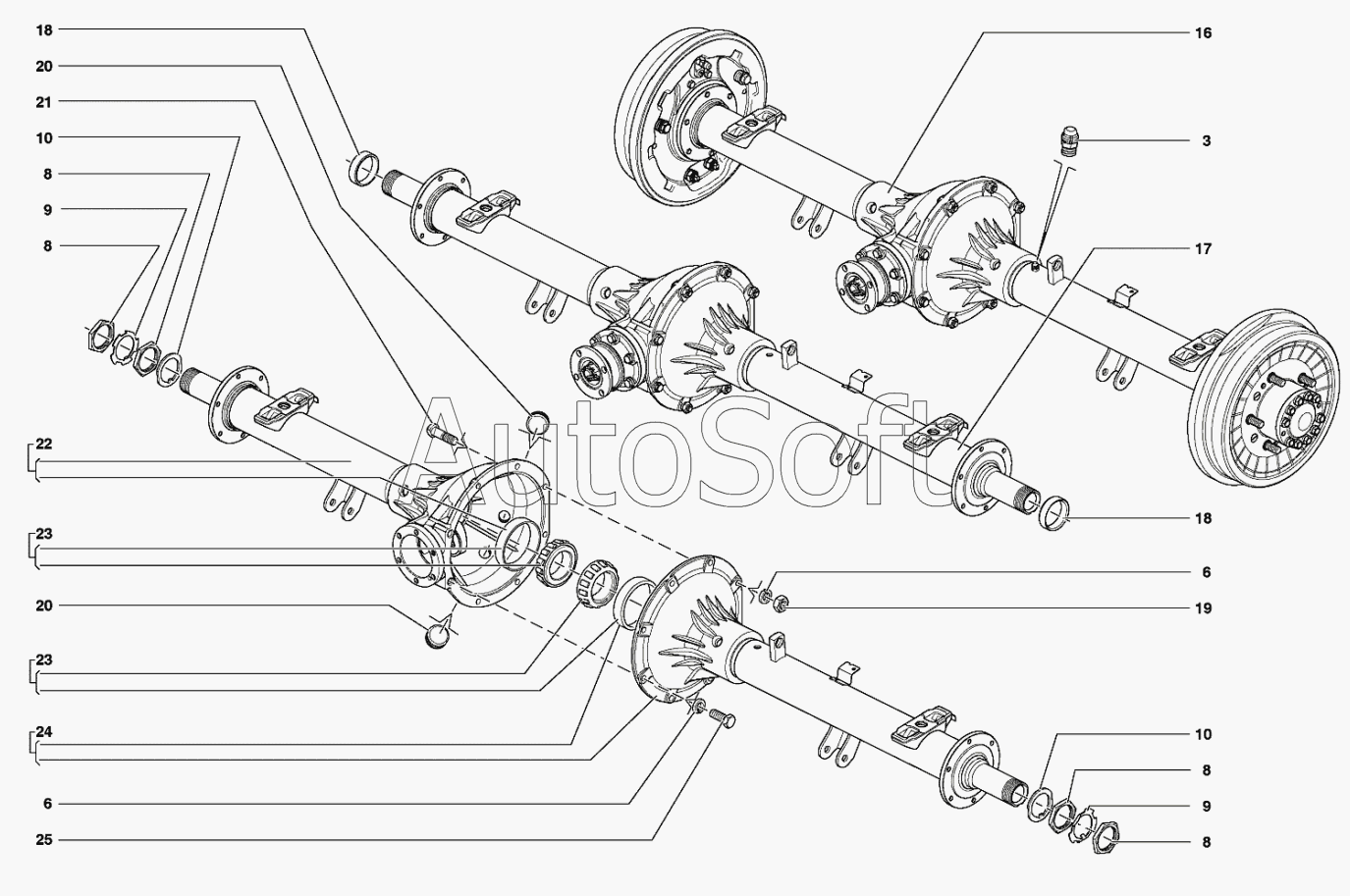 18
20
21
10
8
9
8
22
23
20
23
24
6
25
16
3
17
18
6
19
10
8
9
8
AutoSoft