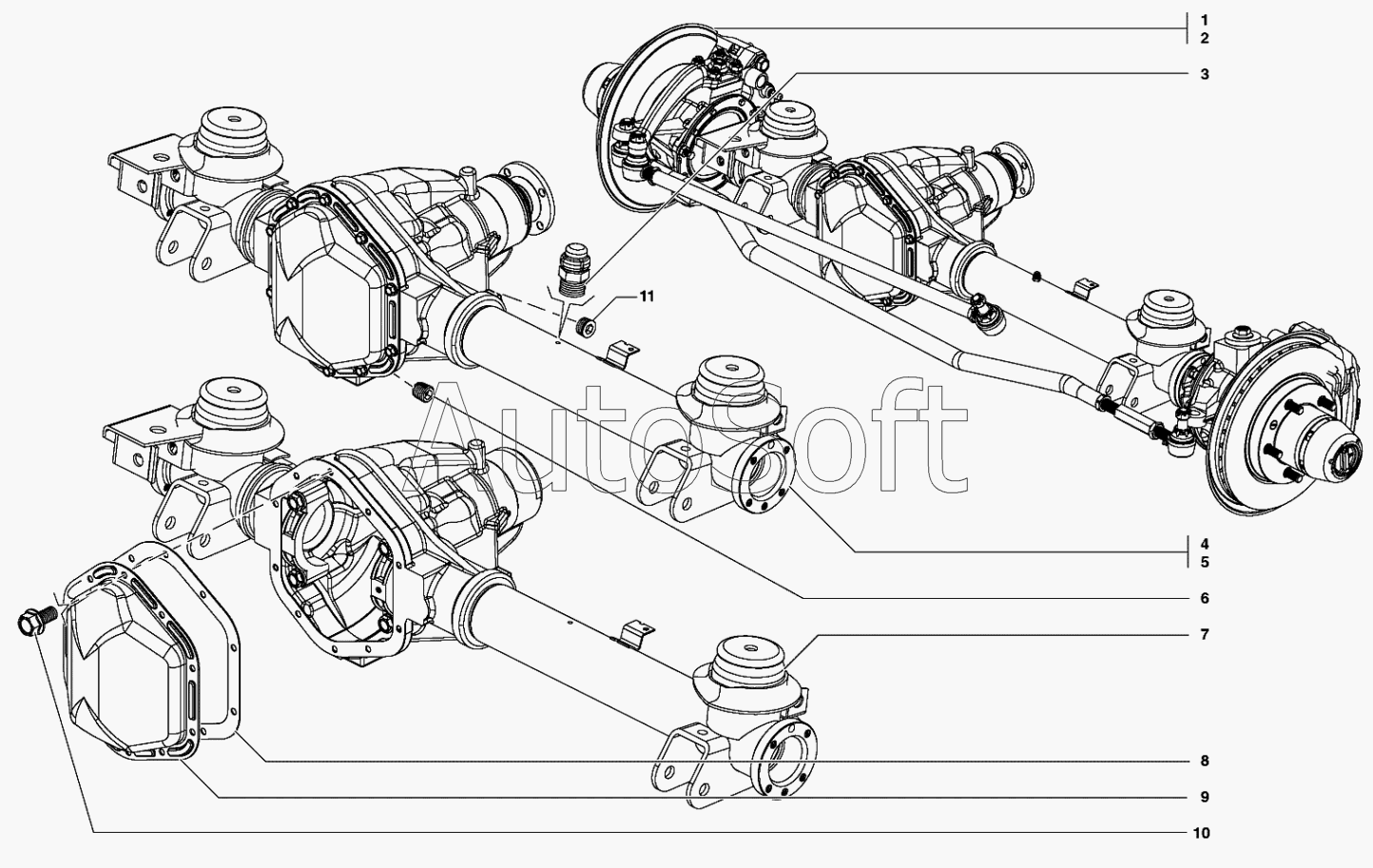 1
2
3
11
AutoSoft
4
5
6
7
8
9
10