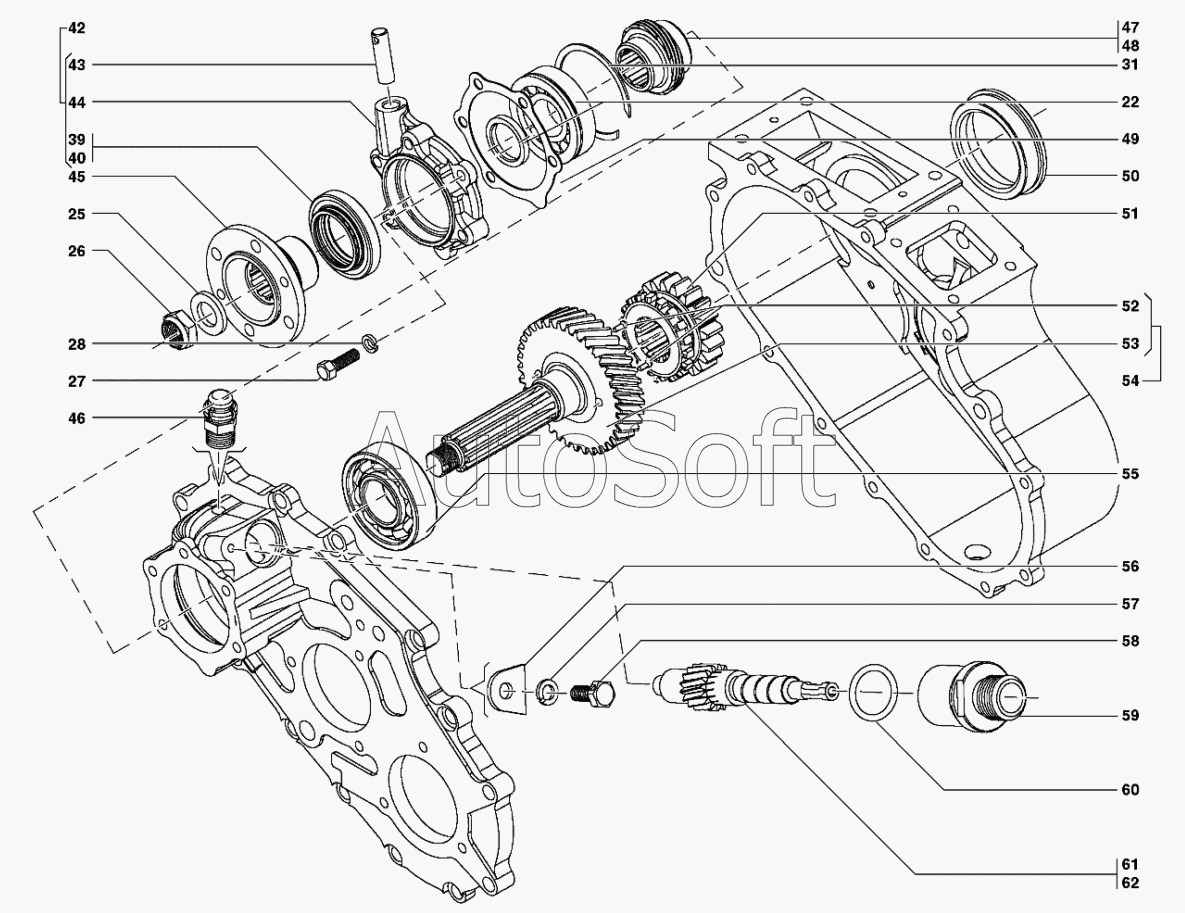 42
43
44
39
40
45
25
26
28
27
46
47
48
31
22
49
50
51
52
53
54
55
56
57
58
59
60
61
62
AutoSoft