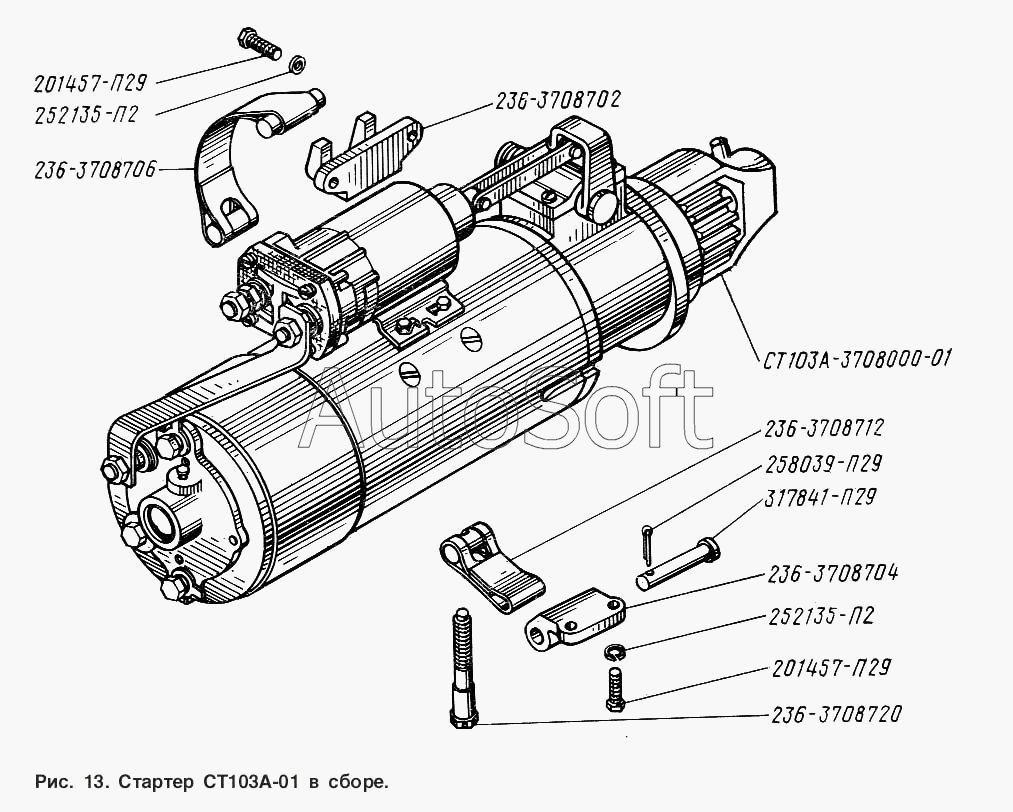 201457-П29
252135-П2
236-3708706
236-3708702
СТ103А-3708000-01
AutoSoft
236-3708712
258039-П29
317841-П29
236-3708704
252135-П2
201457-П29
236-3708720

Рис. 13. Стартер СТ103А-01 в сборе.