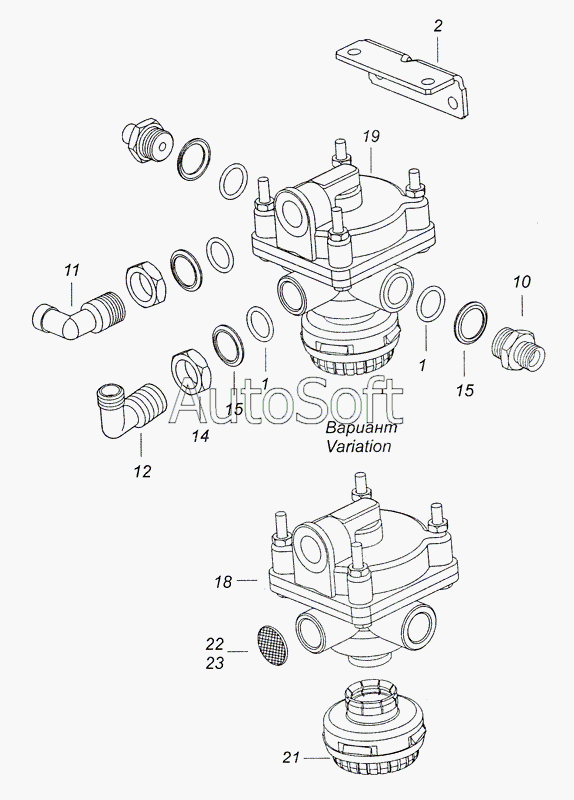 2
19
11
10
1
1
15
15
14
12
AutoSoft
Вариант
Variation
18
22
23
21