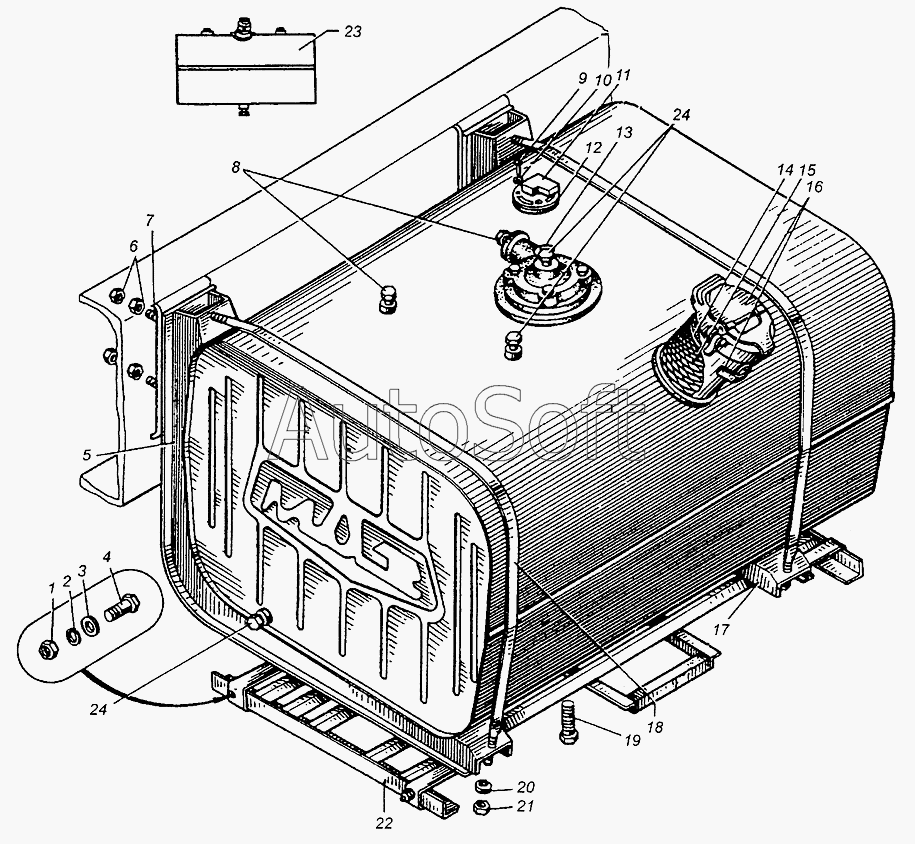 23
9 10 11
24
12 13
8
14 15
16
7
6
5
AutoSoft
МАЗ
1 2 3 4
24
17
18
19
20
21
22