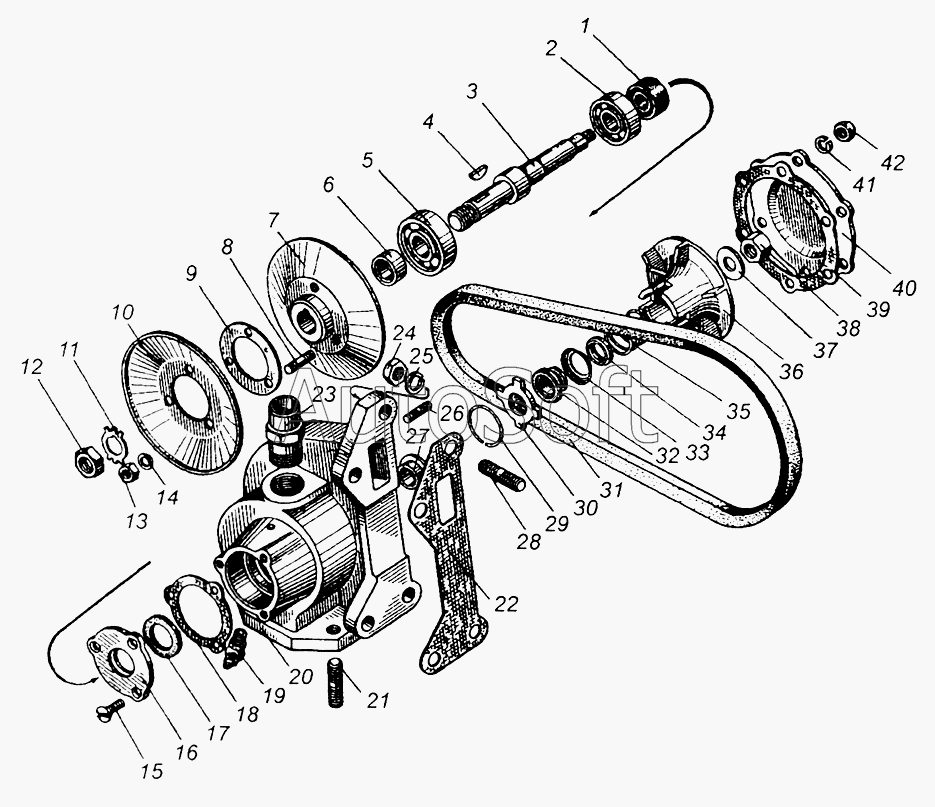 1
2
3
4
5
6
7
8
9
10
11
12
13
14
15
16
17
18
19
20
21
22
23
24
25
26
27
28
29
30
31
32
33
34
35
36
37
38
39
40
41
42
AutoSoft