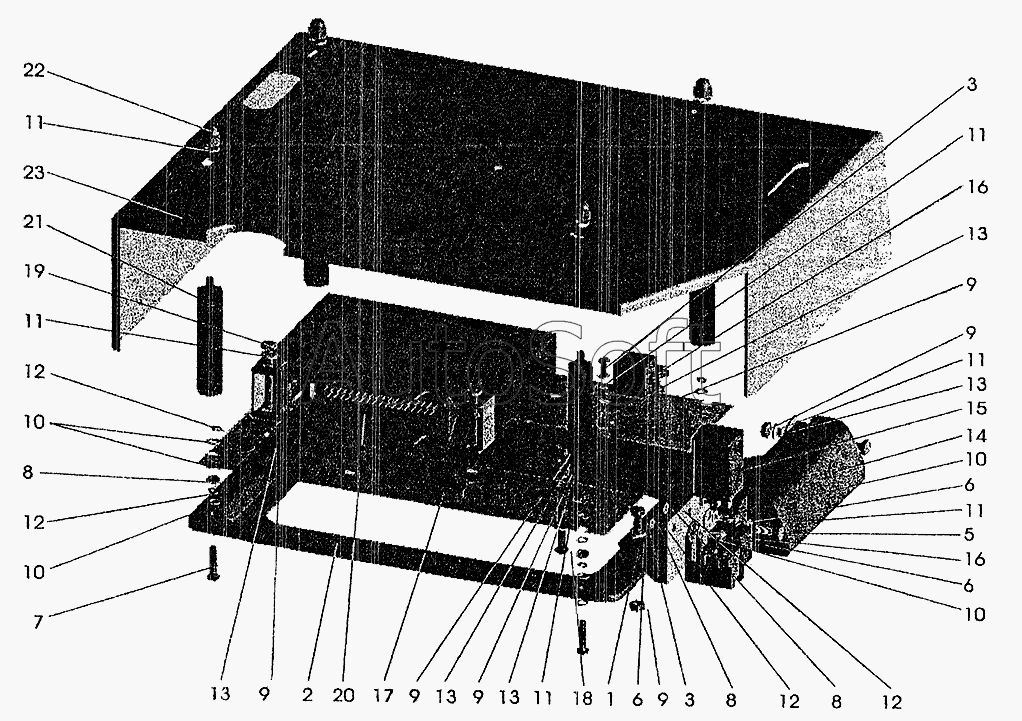 22
11
23
21
19
11
12
10
8
12
10
7
3
11
16
13
9
9
11
13
15
14
10
6
11
5
16
6
10
AutoSoft
13 9 2 20 17 9 13 9 13 11 18 1 6 9 3 8 12 8 12