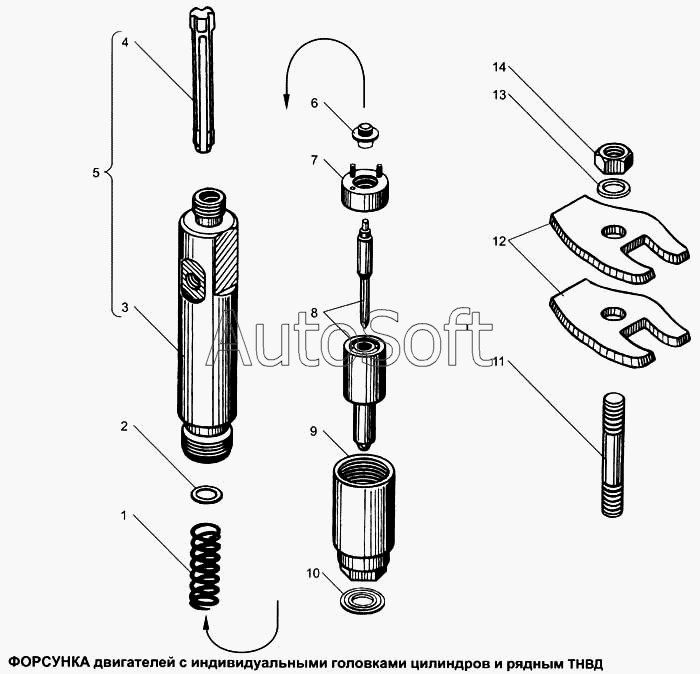 4
5
3
2
1
6
7
8
9
10
14
13
12
11
AutoSoft
ФОРСУНКА двигателей с индивидуальными головками цилиндров и рядным ТНВД