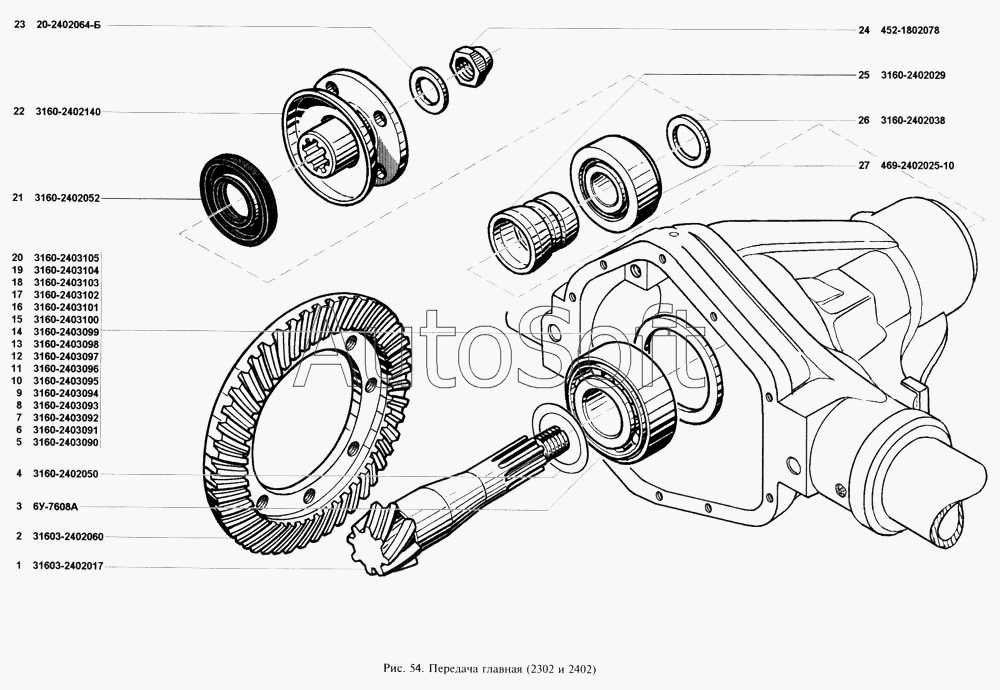 23 20-2402064-Б

22 3160-2402140

21 3160-2402052

20 3160-2403105
19 3160-2403104
18 3160-2403103
17 3160-2403102
16 3160-2403101
15 3160-2403100
14 3160-2403099
13 3160-2403098
12 3160-2403097
11 3160-2403096
10 3160-2403095
9 3160-2403094
8 3160-2403093
7 3160-2403092
6 3160-2403091
5 3160-2403090

4 3160-2402050

3 6У-7608А

2 31603-2402060

1 31603-2402017

24 452-1802078

25 3160-2402029

26 3160-2402038

27 469-2402025-10

AutoSoft

Рис. 54. Передача главная (2302 и 2402)