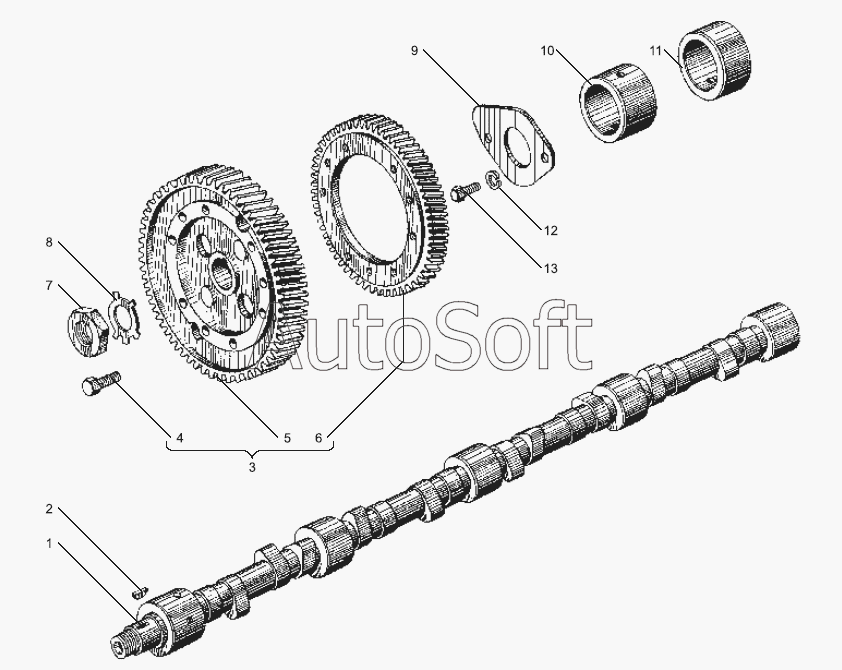 9
10
11
12
13
8
7
AutoSoft
4
5
6
3
2
1