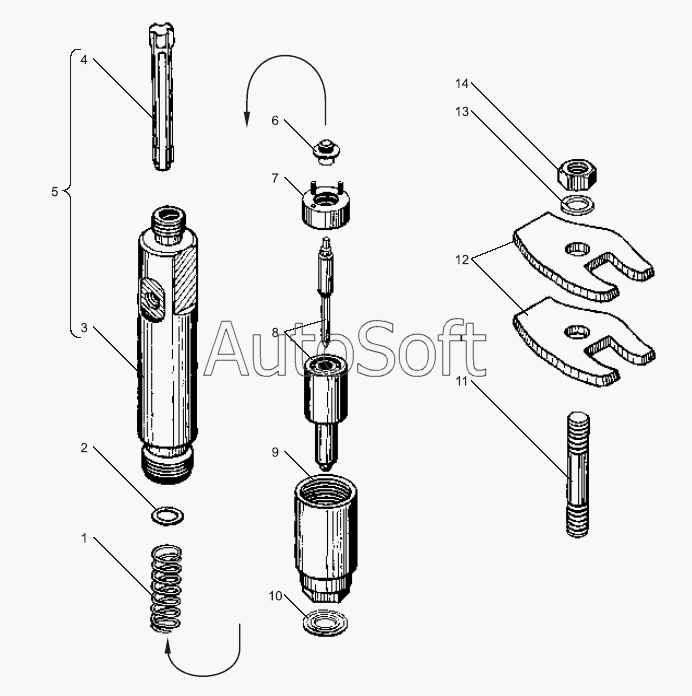 4
5
3
2
1
6
7
8
9
10
14
13
12
11
AutoSoft