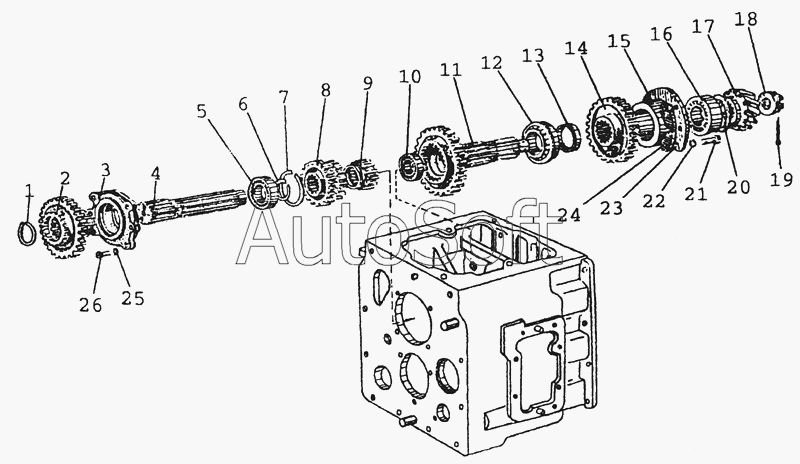 1
2
3
4
5
6
7
8
9
10
11
12
13
14
15
16
17
18
19
20
21
22
23
24
25
26
AutoSoft