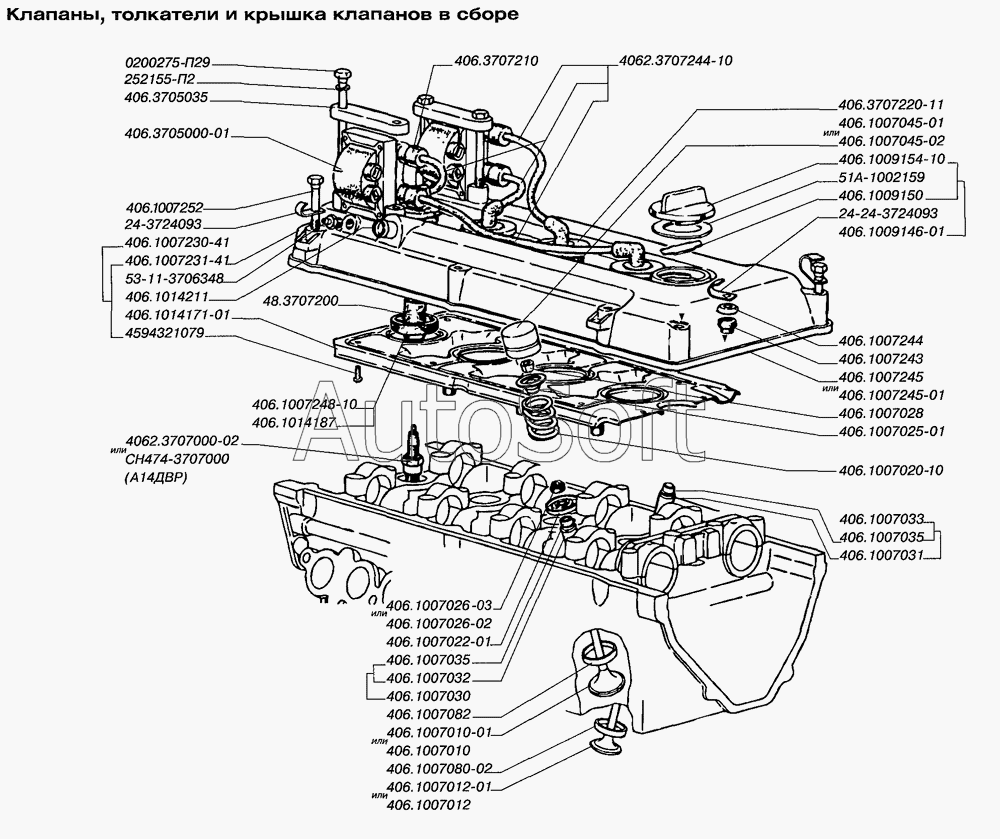 Клапаны, толкатели и крышка клапанов в сборе

0200275-П29
252155-П2
406.3705035
406.3705000-01
406.1007252
24-3724093
406.1007230-41
406.1007231-41
53-11-3706348
406.1014211
406.1014171-01
4594321079
48.3707200
406.1007248-10
406.1014187
4062.3707000-02
или СН474-3707000
(А14ДВР)

406.3707210
4062.3707244-10

406.3707220-11
406.1007045-01
или 406.1007045-02
406.1009154-10
51А-1002159
406.1009150
24-24-3724093
406.1009146-01

406.1007244
406.1007243
406.1007245
или 406.1007245-01
406.1007028
406.1007025-01
406.1007020-10

406.1007033
406.1007035
406.1007031

406.1007026-03
или 406.1007026-02
406.1007022-01
406.1007035
406.1007032
406.1007030
406.1007082
406.1007010-01
или 406.1007010
406.1007080-02
406.1007012-01
или 406.1007012

AutoSoft