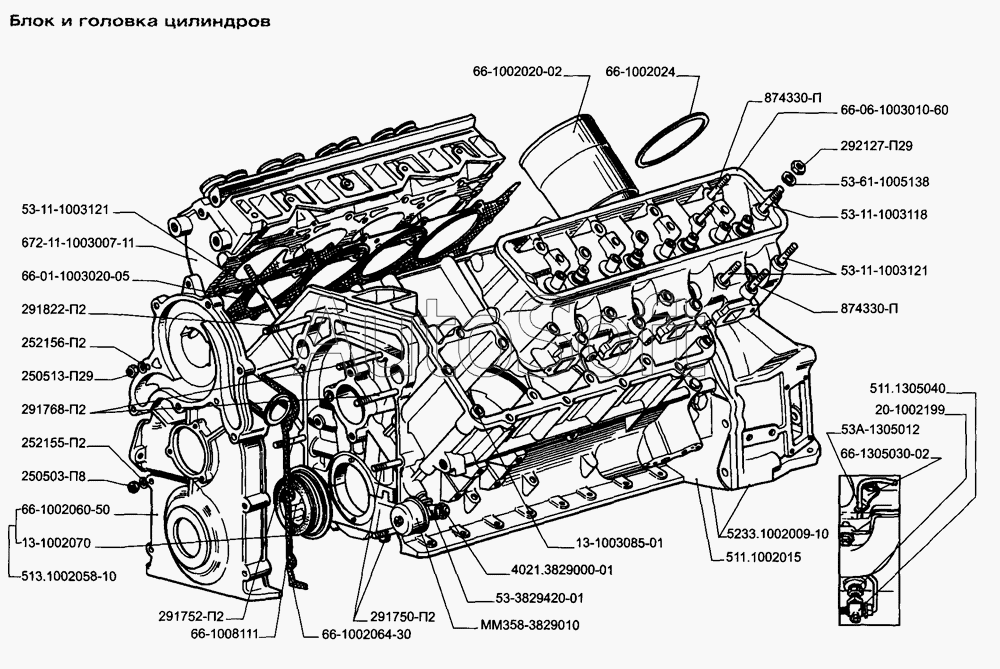 Блок и головка цилиндров

66-1002020-02
66-1002024
874330-П
66-06-1003010-60
292127-П29
53-61-1005138
53-11-1003118
53-11-1003121
874330-П
53-11-1003121
672-11-1003007-11
66-01-1003020-05
291822-П2
252156-П2
250513-П29
291768-П2
252155-П2
250503-П8
66-1002060-50
13-1002070
513.1002058-10
291752-П2
66-1008111
66-1002064-30
291750-П2
ММ358-3829010
53-3829420-01
4021.3829000-01
13-1003085-01
511.1002015
5233.1002009-10
511.1305040
20-1002199
53А-1305012
66-1305030-02