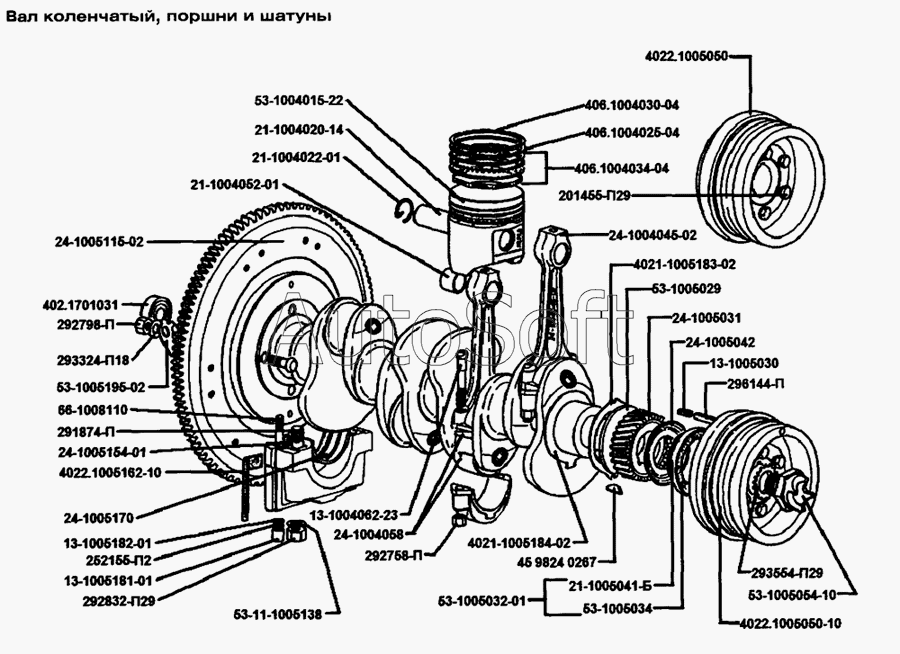 Вал коленчатый, поршни и шатуны

4022.1005050

53-1004015-22
21-1004020-14
21-1004022-01
21-1004052-01

406.1004030-04
406.1004025-04
406.1004034-04
201455-П29

24-1005115-02

24-1004045-02

4021-1005183-02
53-1005029
24-1005031
24-1005042
13-1005030
296144-П

402.1701031
292798-П
293324-П18
53-1005195-02

66-1008110
291874-П
24-1005154-01
4022.1005162-10

24-1005170

13-1005182-01
252155-П2
13-1005181-01
292832-П29

53-11-1005138

13-1004062-23
24-1004058
292758-П
4021-1005184-02
45 9824 0267

21-1005041-Б
53-1005032-01
53-1005034

293554-П29
53-1005054-10
4022.1005050-10

AutoSoft