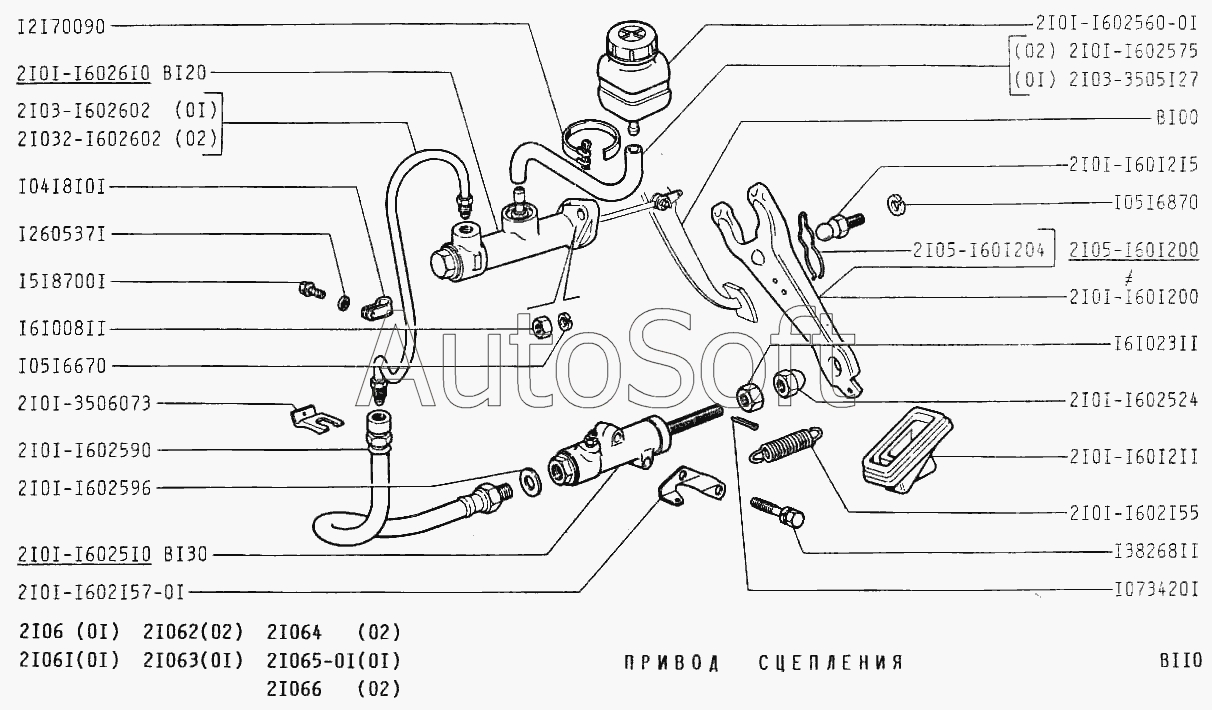 I2I70090

2I0I-I6026I0 BI20

2I03-I602602 (0I)
2I032-I602602 (02)

I04I8I0I

I260537I

I5I8700I

I6I008II

I05I6670

2I0I-3506073

2I0I-I602590

2I0I-I602596

2I0I-I6025I0 BI30

2I0I-I602I57-0I

2I0I-I602560-0I
(02) 2I0I-I602575
(0I) 2I03-3505I27

BI00

2I0I-I60I2I5

I05I6870

2I05-I60I204

2I05-I60I200
≠
2I0I-I60I200

I6I023II

2I0I-I602524

2I0I-I60I2II

2I0I-I602I55

I38268II

I073420I

AutoSoft

2I06 (0I) 2I062(02) 2I064 (02)
2I06I(0I) 2I063(0I) 2I065-0I(0I)
2I066 (02)

ПРИВОД СЦЕПЛЕНИЯ

BII0