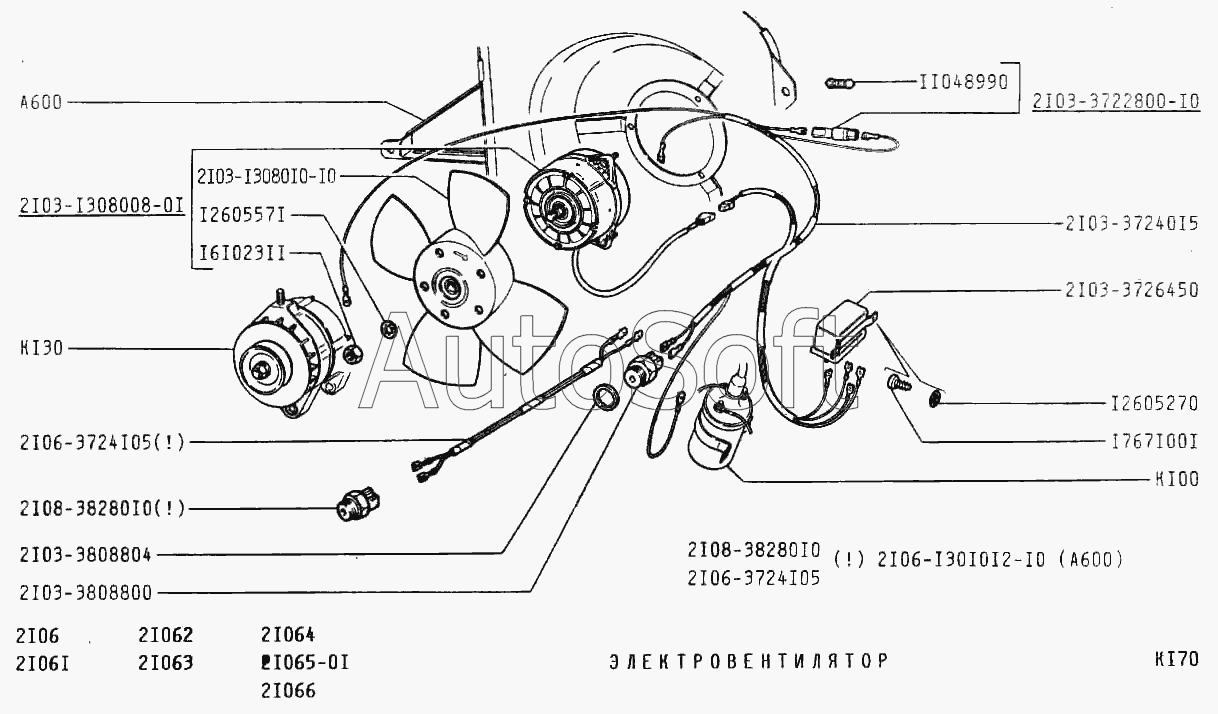 A600
2I03-I308008-0I
2I03-I3080I0-I0
I260557I
I6I023II
KI30
2I06-3724I05(!)
2I08-38280I0(!)
2I03-3808804
2I03-3808800
II048990
2I03-3722800-I0
2I03-3724015
2I03-3726450
I2605270
I767I00I
KI00
AutoSoft
2I08-38280I0
2I06-3724I05
(!) 2I06-I30I0I2-I0 (A600)
2I06
2I06I
2I062
2I063
2I064
2I065-0I
2I066
ЭЛЕКТРОВЕНТИЛЯТОР
KI70