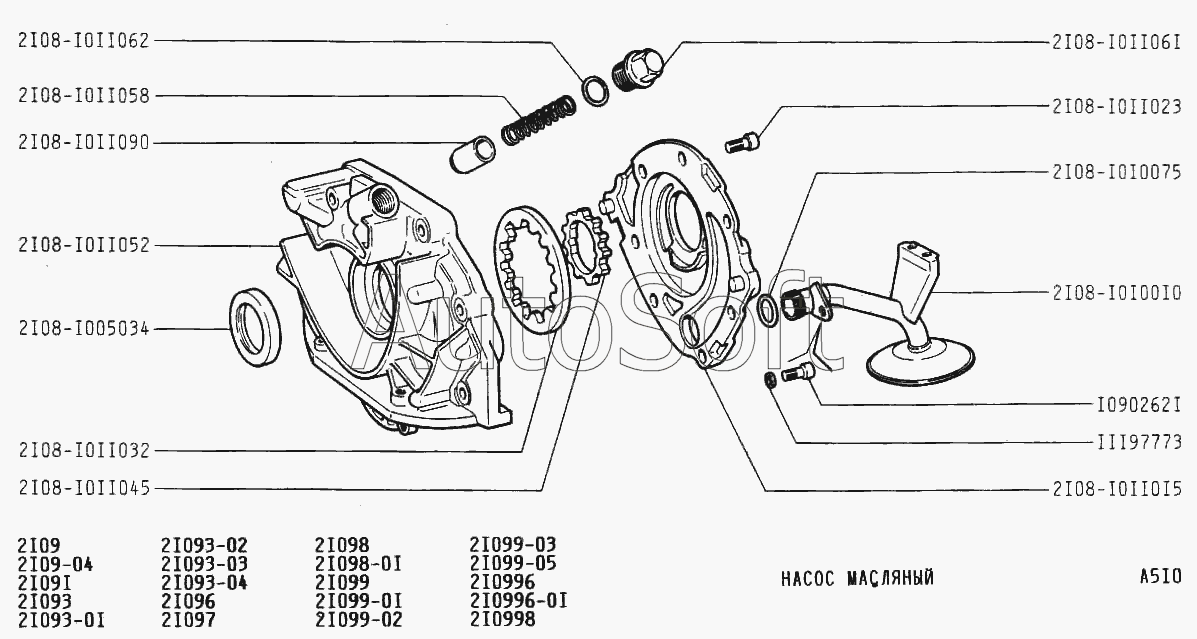 2I08-I0II062
2I08-I0II058
2I08-I0II090
2I08-I0II052
2I08-I005034
2I08-I0II032
2I08-I0II045
2I08-I0II06I
2I08-I0II023
2I08-I0I0075
2I08-I0I00I0
I090262I
III97773
2I08-I0II0I5

AutoSoft

2I09
2I09-04
2I09I
2I093
2I093-0I

2I093-02
2I093-03
2I093-04
2I096
2I097

2I098
2I098-0I
2I099
2I099-0I
2I099-02

2I099-03
2I099-05
2I0996
2I0996-0I
2I0998

НАСОС МАСЛЯНЫЙ

A5I0